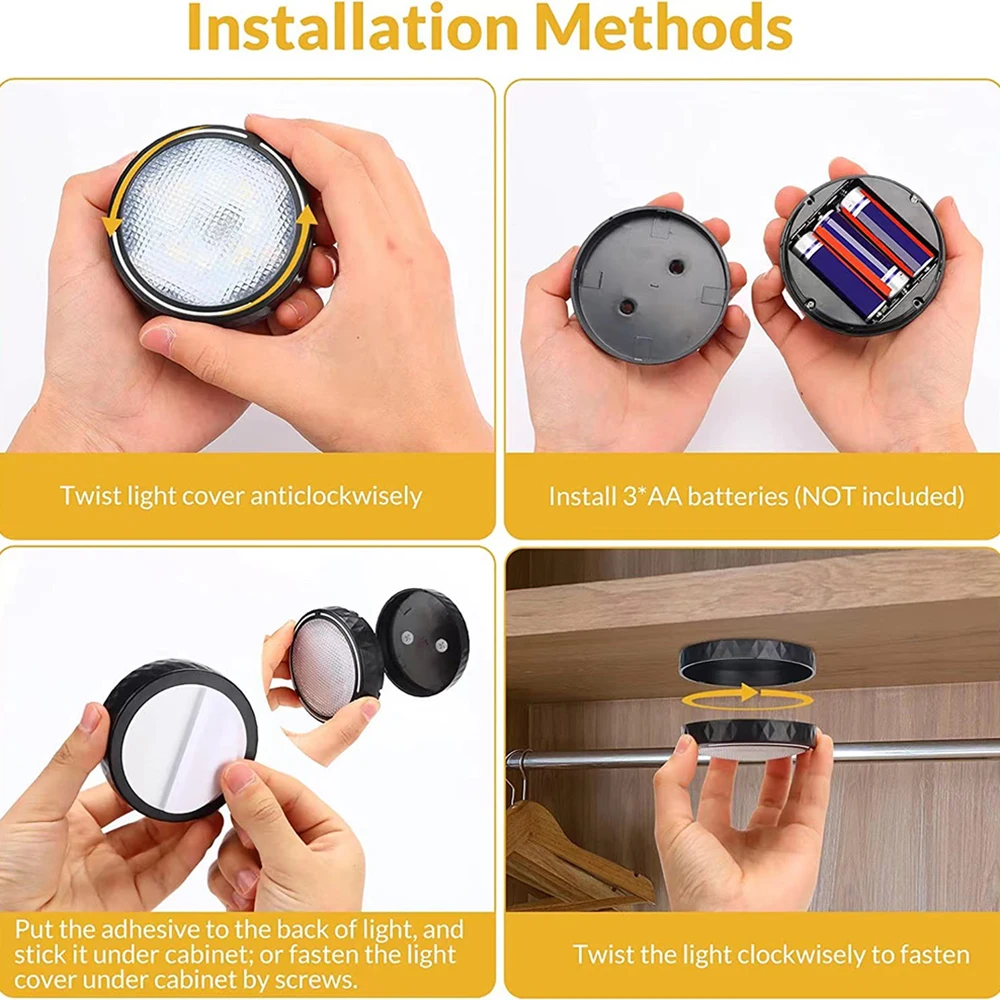 Installation Methods

Twist light cover anticlockwisely

Install 3*AA batteries (NOT included)

Put the adhesive to the back of light, and stick it under cabinet; or fasten the light cover under cabinet by screws.

Twist the light clockwisely to fasten