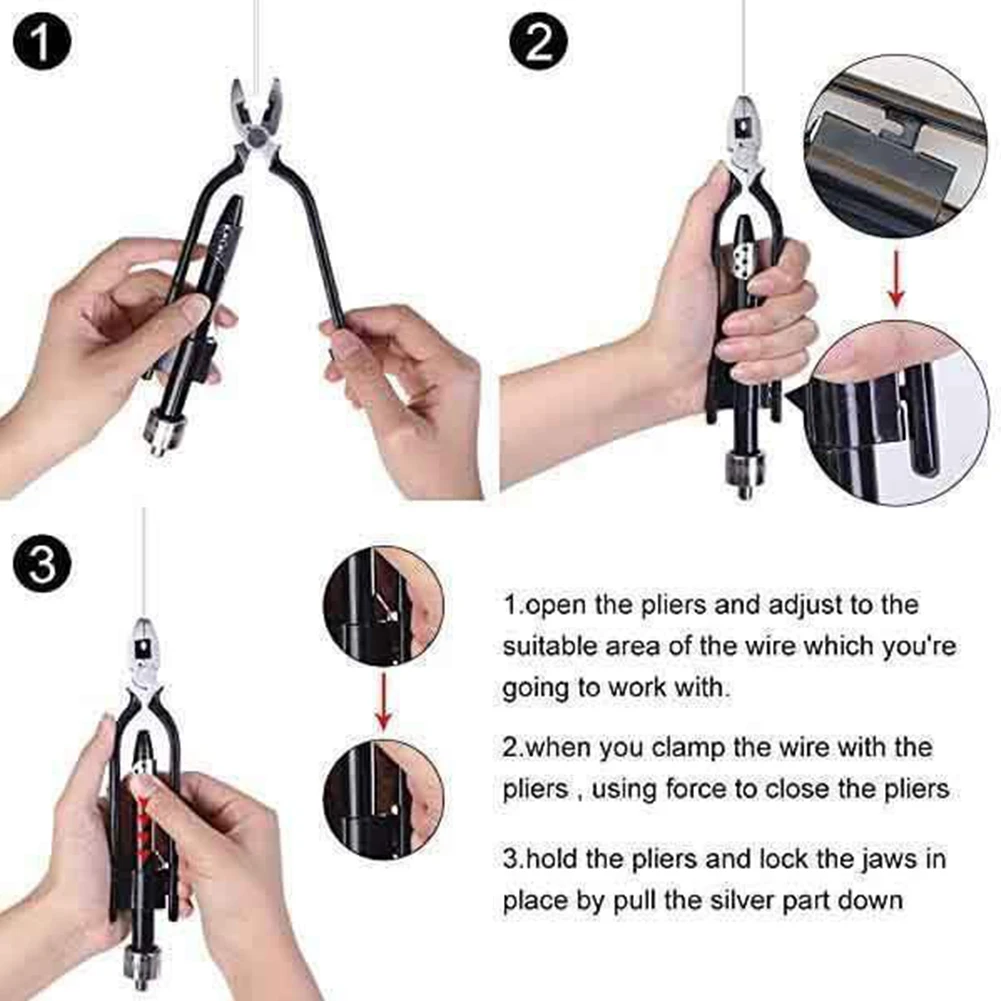 1

2

3

1.open the pliers and adjust to the suitable area of the wire which you're going to work with.

2.when you clamp the wire with the pliers , using force to close the pliers

3.hold the pliers and lock the jaws in place by pull the silver part down