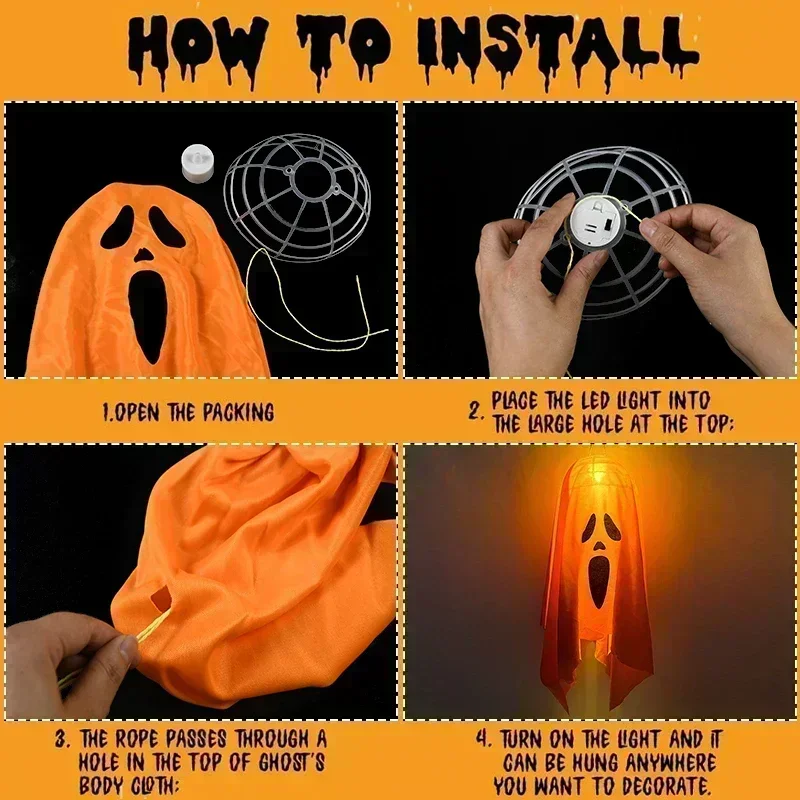 HOW TO INSTALL

1.OPEN THE PACKING

2. PLACE THE LED LIGHT INTO THE LARGE HOLE AT THE TOP;

3. THE ROPE PASSES THROUGH A HOLE IN THE TOP OF GHOST'S BODY CLOTH;

4. TURN ON THE LIGHT AND IT CAN BE HUNG ANYWHERE YOU WANT TO DECORATE.