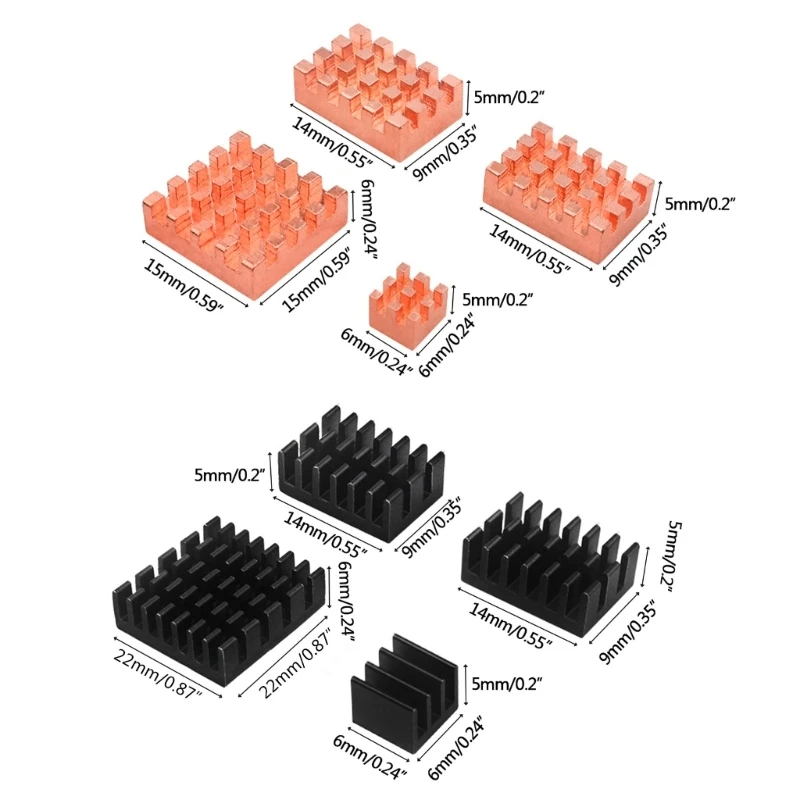 5mm/0.2″
14mm/0.55″
9mm/0.35″
6mm/0.24″
15mm/0.59″
15mm/0.59″
5mm/0.2″
14mm/0.55″
9mm/0.35″
5mm/0.2″
6mm/0.24″
6mm/0.24″

5mm/0.2″
14mm/0.55″
9mm/0.35″
6mm/0.24″
22mm/0.87″
22mm/0.87″
5mm/0.2″
14mm/0.55″
9mm/0.35″
5mm/0.2″
6mm/0.24″
6mm/0.24″