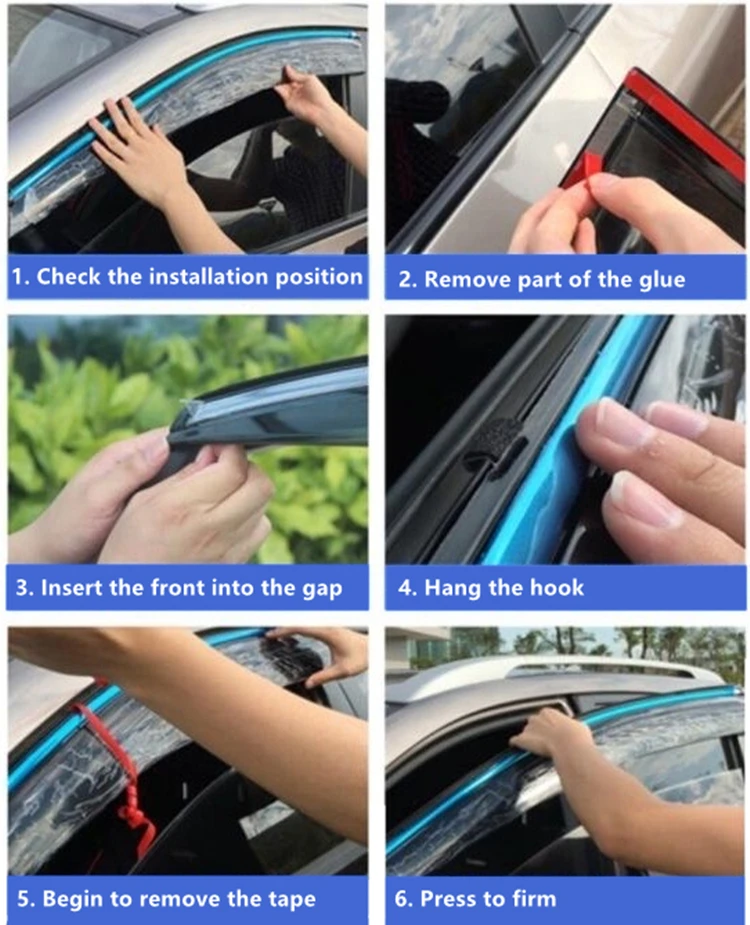 1. Check the installation position

2. Remove part of the glue

3. Insert the front into the gap

4. Hang the hook

5. Begin to remove the tape

6. Press to firm