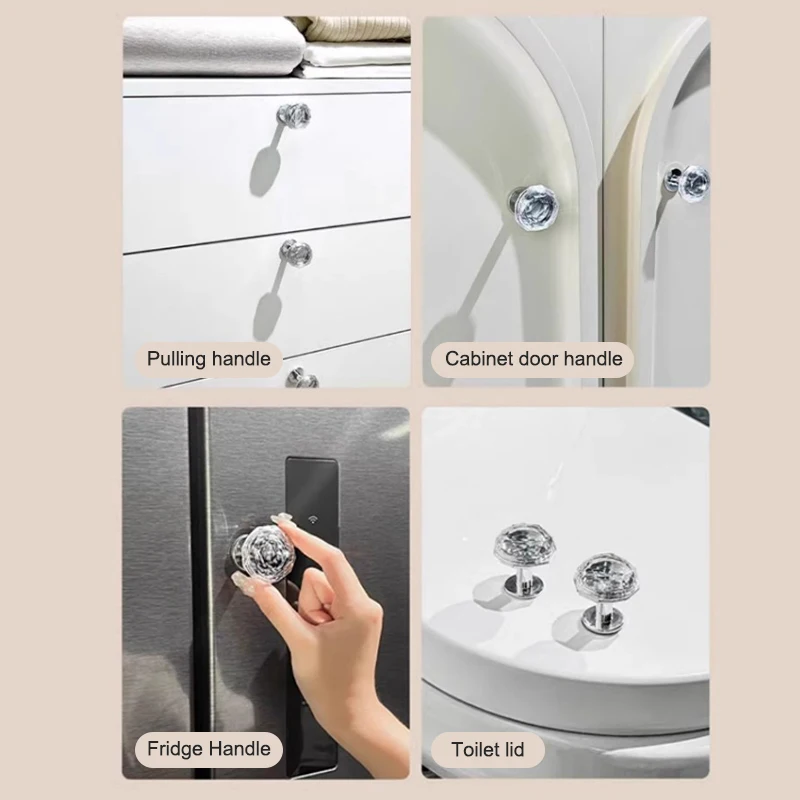 Pulling handle

Cabinet door handle

Fridge Handle

Toilet lid