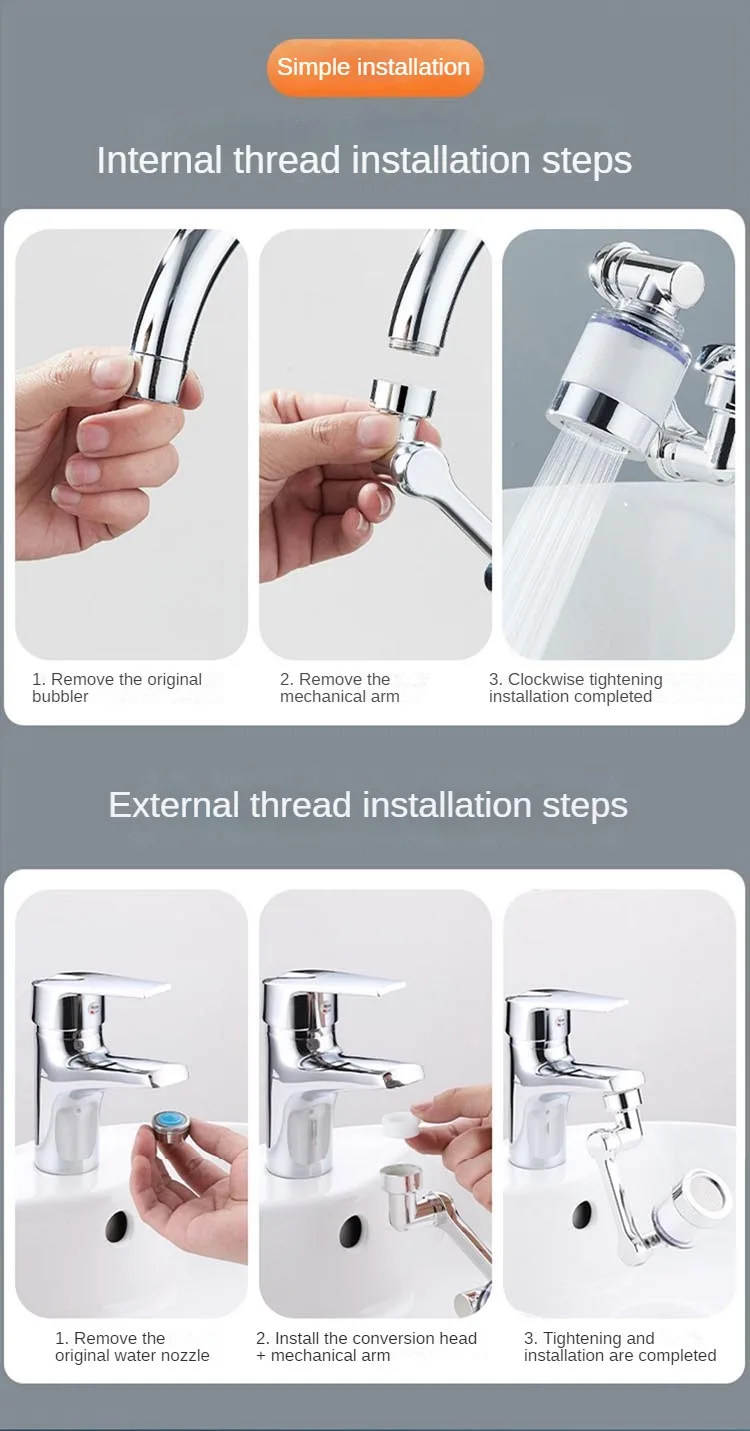 Simple installation

Internal thread installation steps

1. Remove the original bubbler

2. Remove the mechanical arm

3. Clockwise tightening installation completed

External thread installation steps

1. Remove the original water nozzle

2. Install the conversion head + mechanical arm

3. Tightening and installation are completed