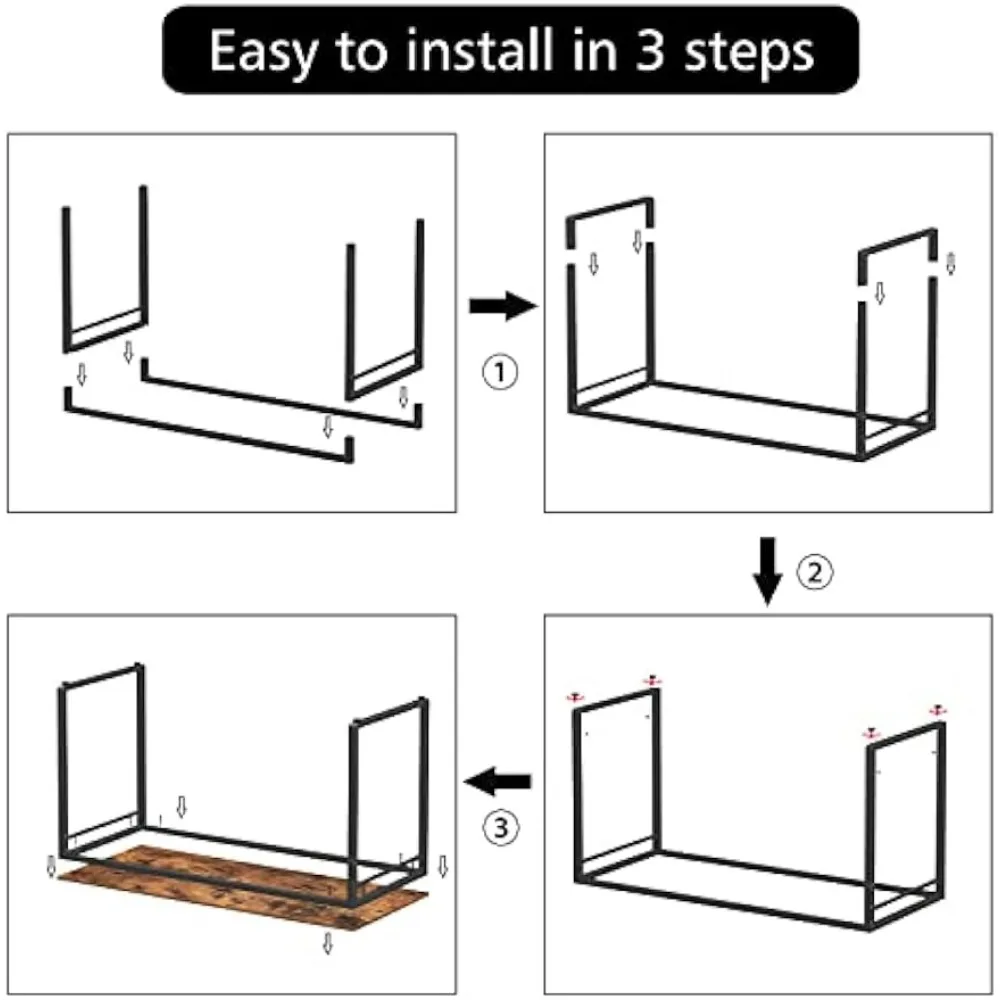 Easy to install in 3 steps

①

②

③