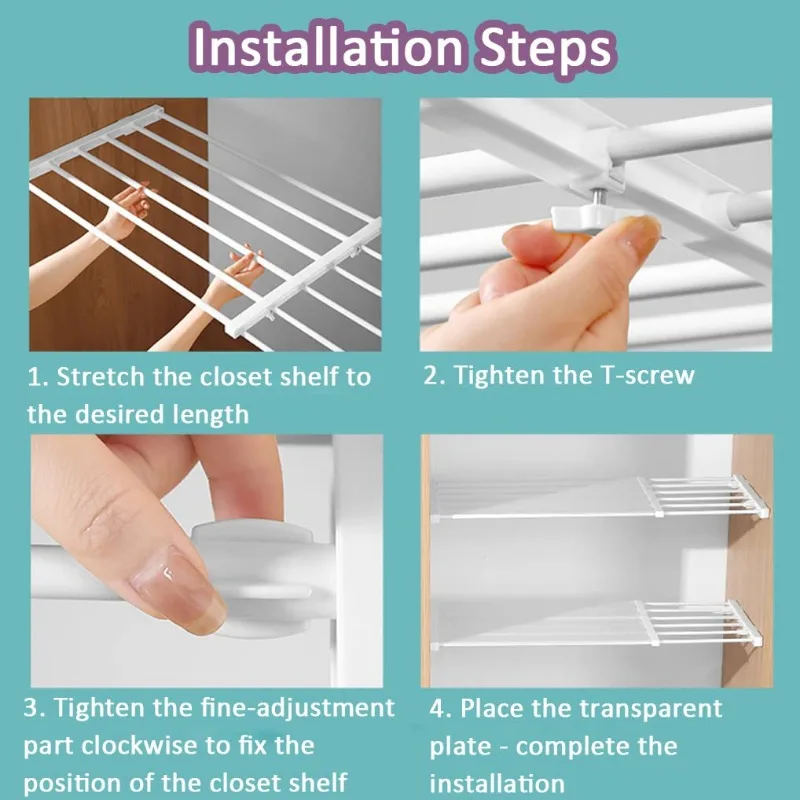 Installation Steps

1. Stretch the closet shelf to the desired length

2. Tighten the T-screw

3. Tighten the fine-adjustment part clockwise to fix the position of the closet shelf

4. Place the transparent plate - complete the installation