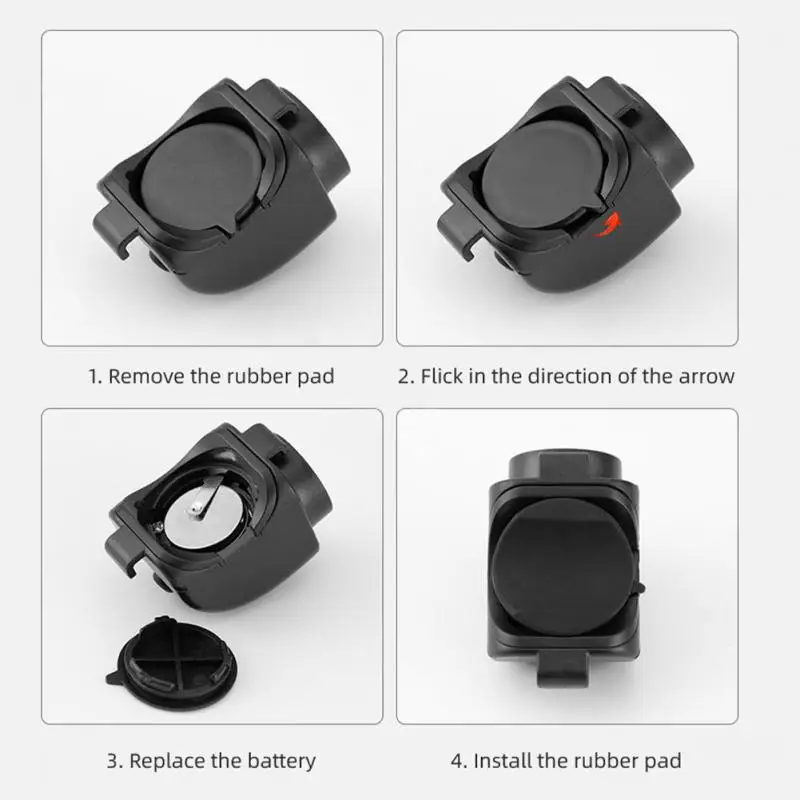 1. Remove the rubber pad

2. Flick in the direction of the arrow

3. Replace the battery

4. Install the rubber pad