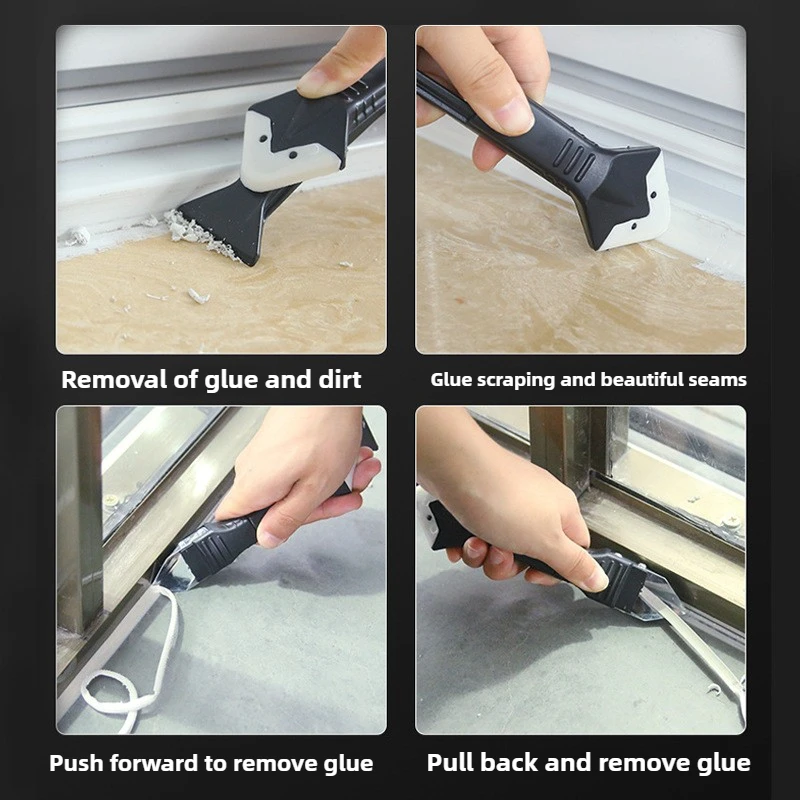 Removal of glue and dirt

Glue scraping and beautiful seams

Push forward to remove glue

Pull back and remove glue