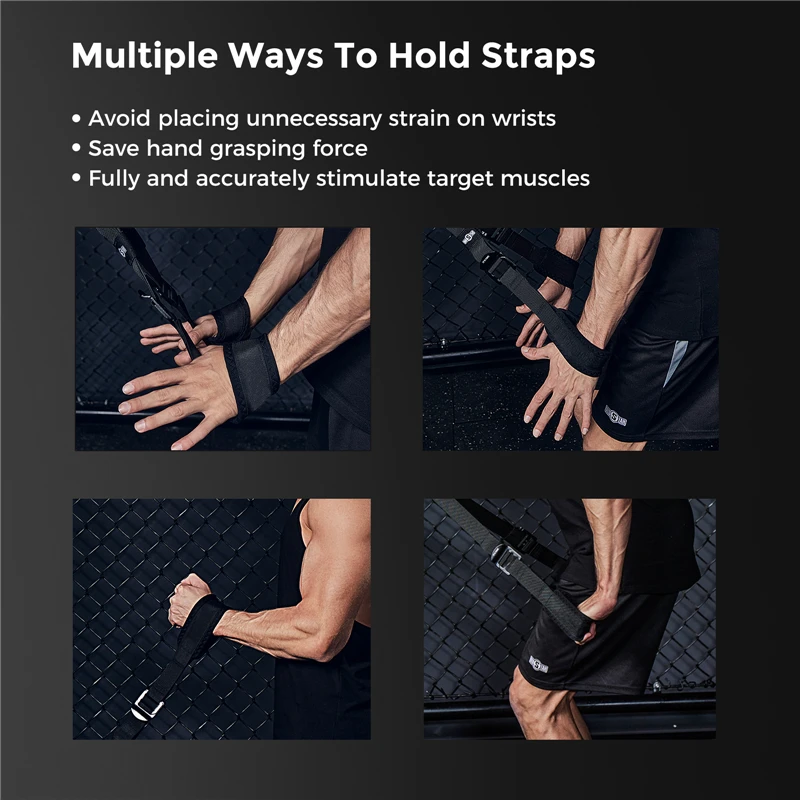 Multiple Ways To Hold Straps

• Avoid placing unnecessary strain on wrists
• Save hand grasping force
• Fully and accurately stimulate target muscles