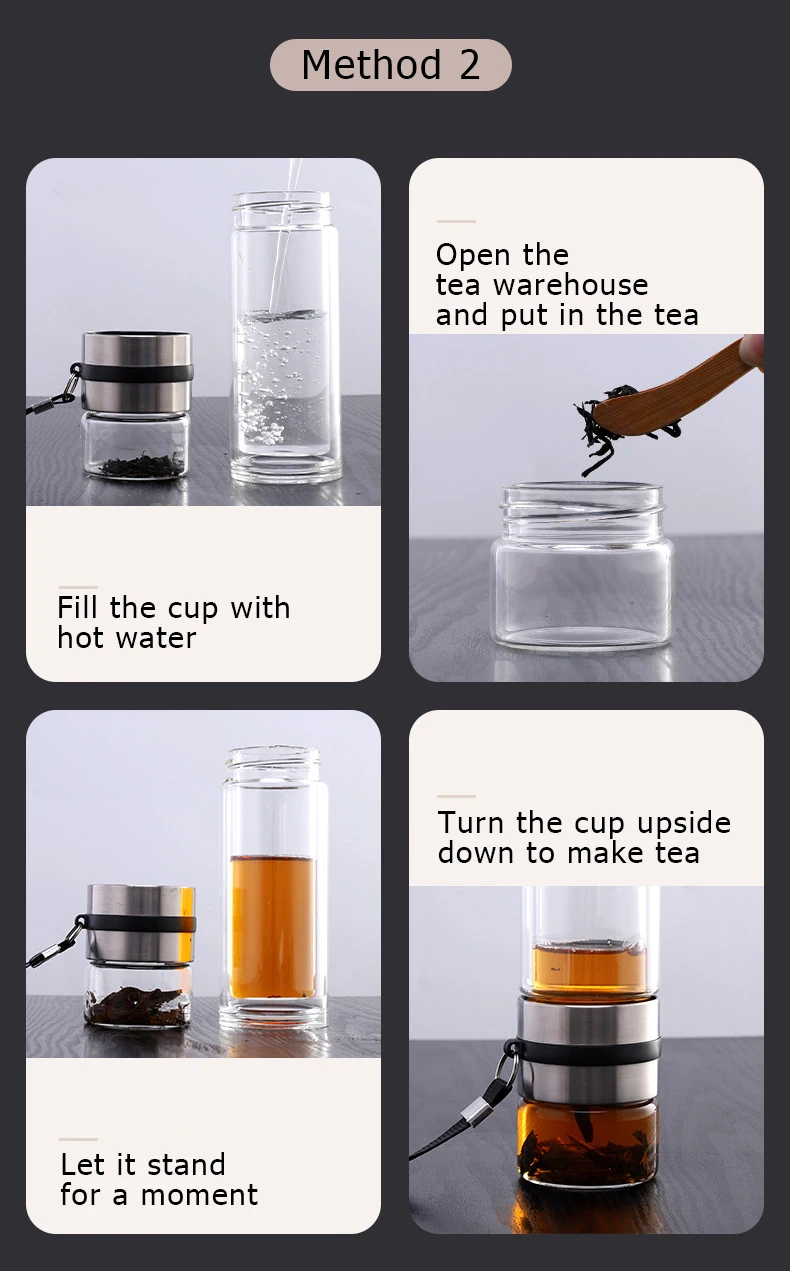 Method 2

Fill the cup with hot water

Open the tea warehouse and put in the tea

Let it stand for a moment

Turn the cup upside down to make tea