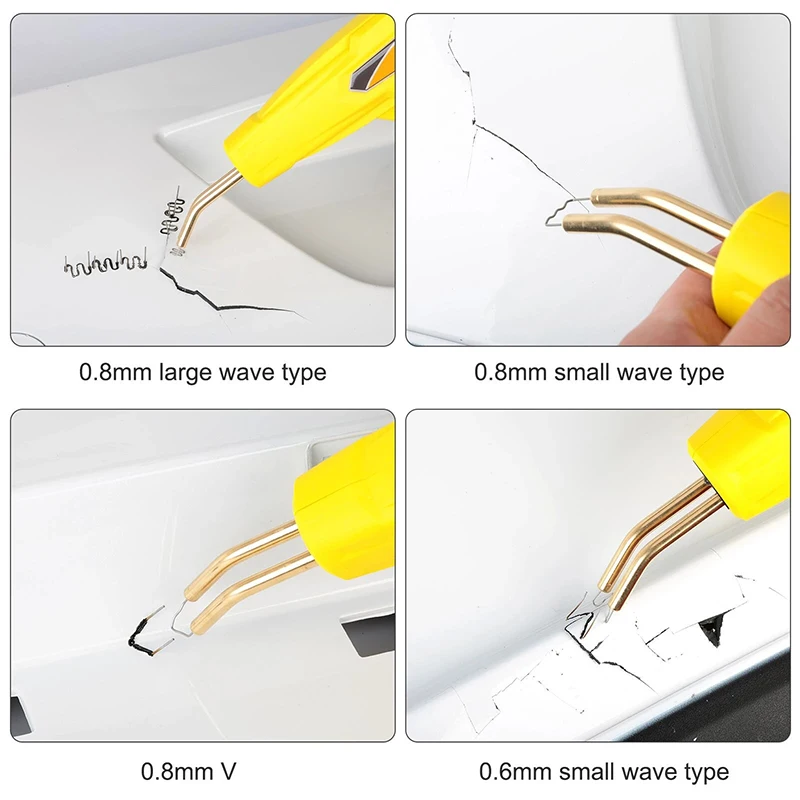 0.8mm large wave type

0.8mm small wave type

0.8mm V

0.6mm small wave type