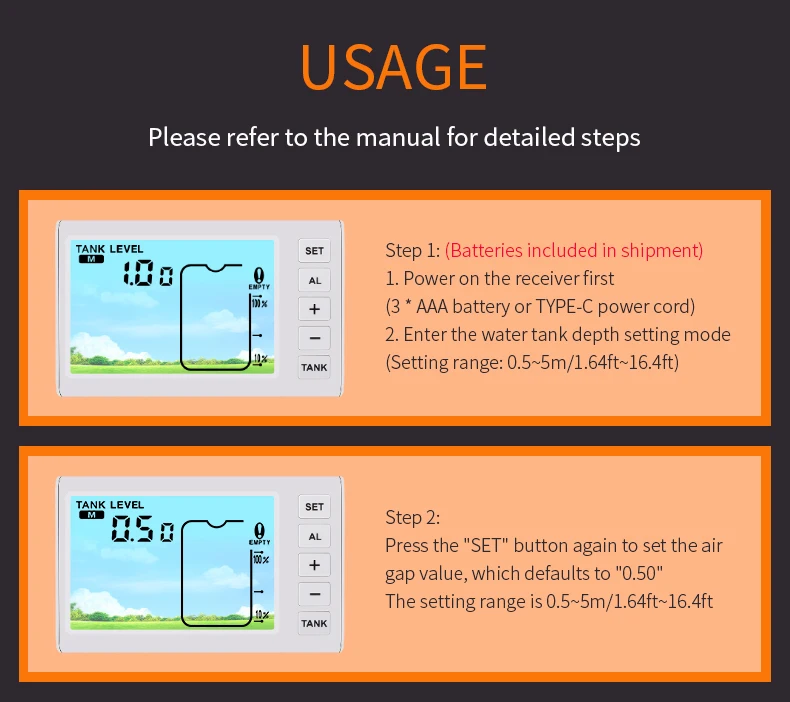 USAGE

Please refer to the manual for detailed steps

TANK LEVEL
M
1.00
EMPTY
100%
10%

SET
AL
+
−
TANK

Step 1: (Batteries included in shipment)
1. Power on the receiver first
(3 * AAA battery or TYPE-C power cord)
2. Enter the water tank depth setting mode
(Setting range: 0.5~5m/1.64ft~16.4ft)

TANK LEVEL
M
0.50
EMPTY
100%
10%

SET
AL
+
−
TANK

Step 2:
Press the "SET" button again to set the air gap value, which defaults to "0.50"
The setting range is 0.5~5m/1.64ft~16.4ft