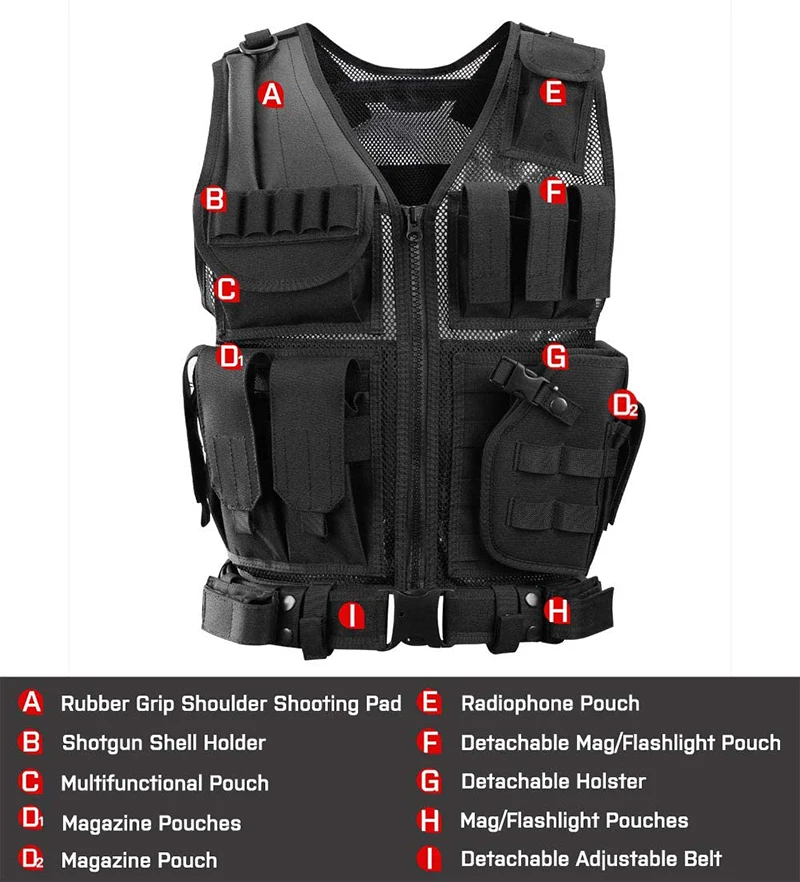 A
E
B
F
C
D1
G
D2
I
H

A Rubber Grip Shoulder Shooting Pad
B Shotgun Shell Holder
C Multifunctional Pouch
D1 Magazine Pouches
D2 Magazine Pouch

E Radiophone Pouch
F Detachable Mag/Flashlight Pouch
G Detachable Holster
H Mag/Flashlight Pouches
I Detachable Adjustable Belt