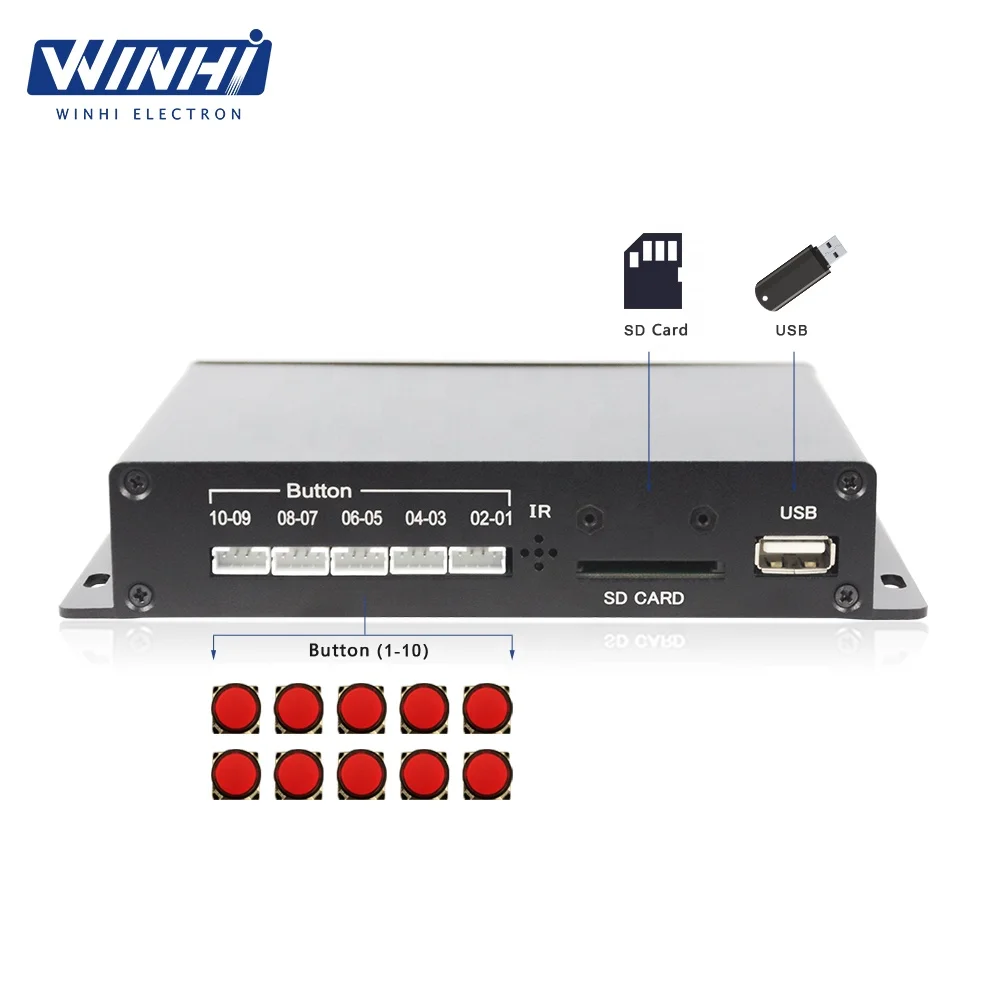 WINHI
WINHI ELECTRON

SD Card
USB

Button
10-09 08-07 06-05 04-03 02-01
IR
USB
SD CARD

Button (1-10)