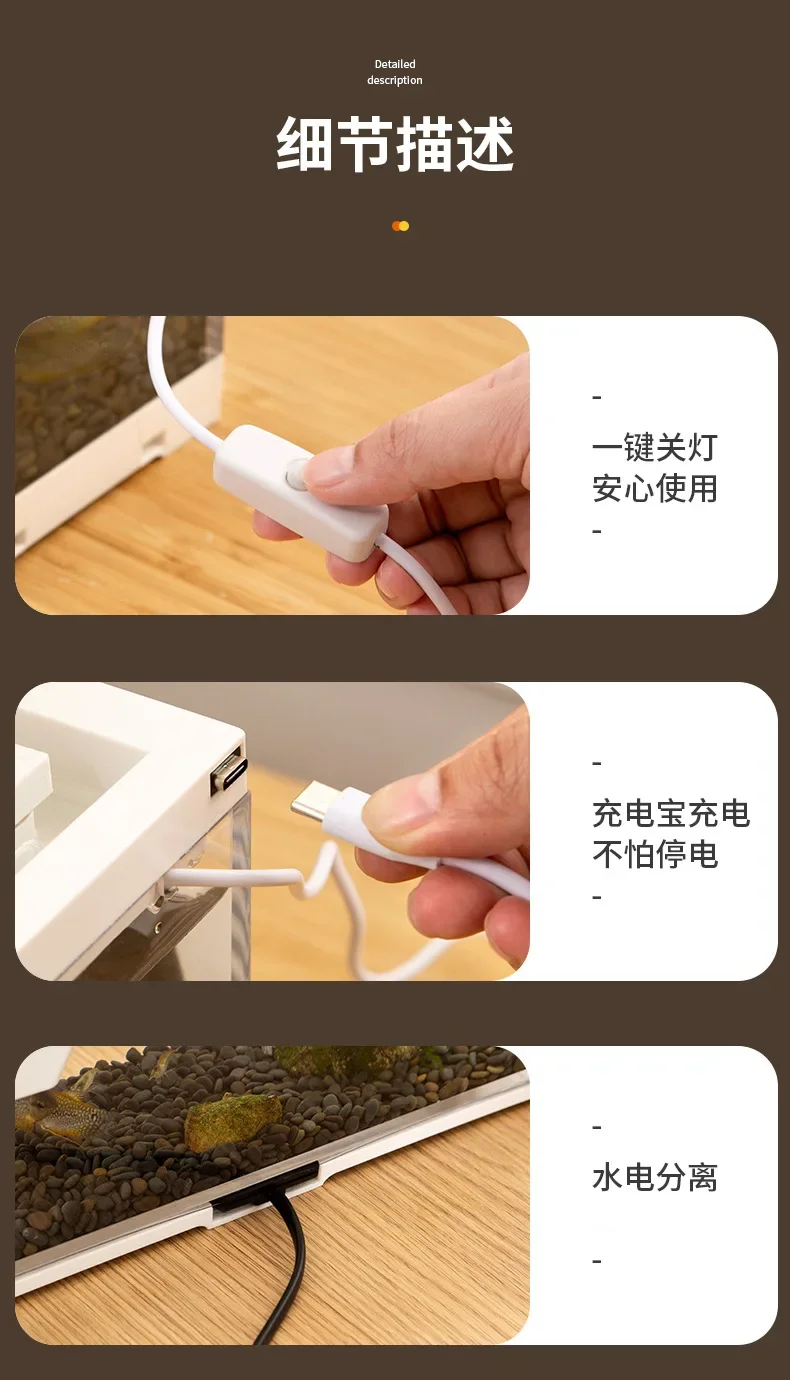 Detailed
description

细节描述

-
一键关灯
安心使用
-

-
充电宝充电
不怕停电
-

-
水电分离
-