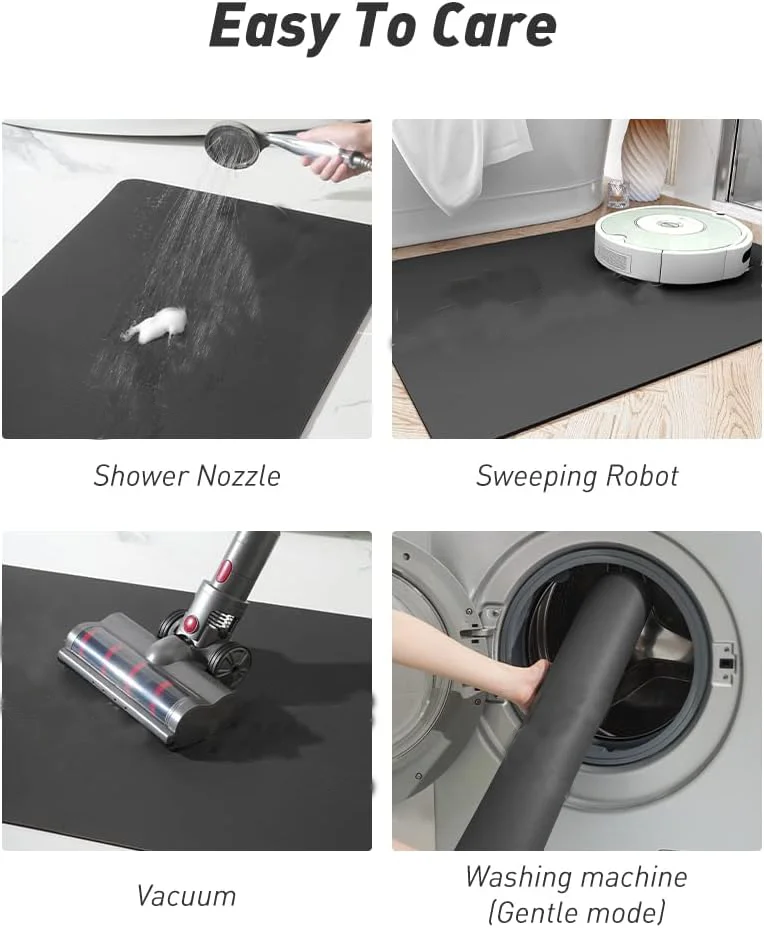 Easy To Care

Shower Nozzle

Sweeping Robot

Vacuum

Washing machine
(Gentle mode)