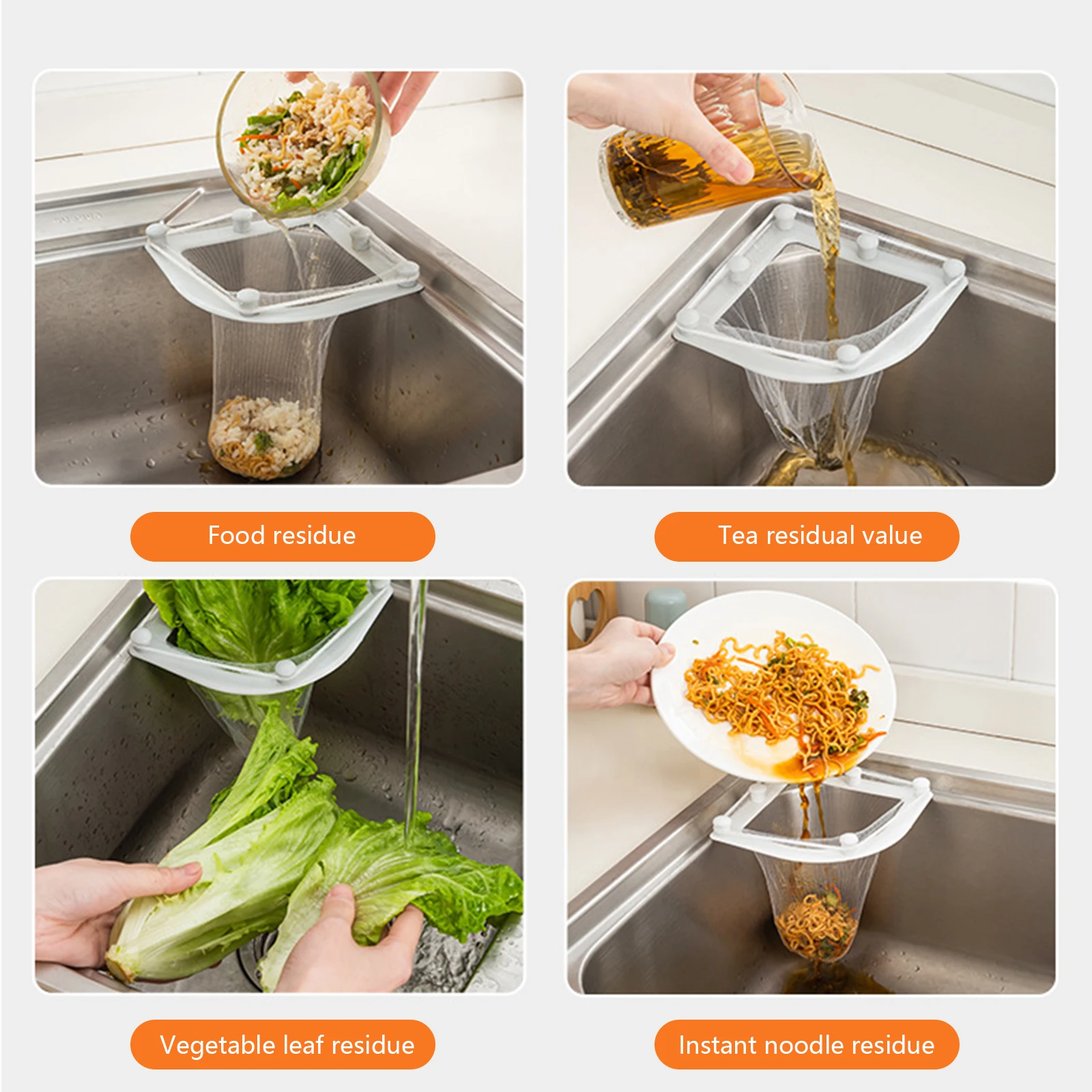 Food residue

Tea residual value

Vegetable leaf residue

Instant noodle residue