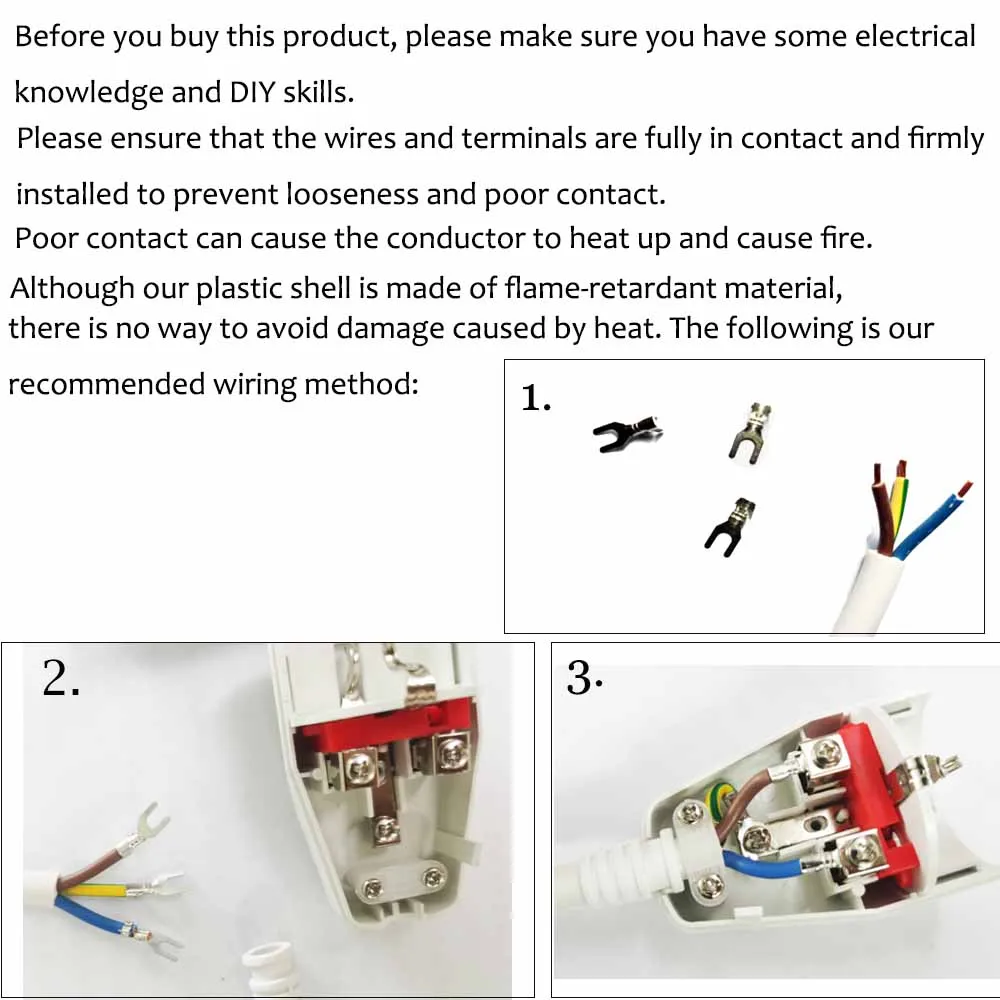 Before you buy this product, please make sure you have some electrical knowledge and DIY skills.

Please ensure that the wires and terminals are fully in contact and firmly installed to prevent looseness and poor contact.

Poor contact can cause the conductor to heat up and cause fire.

Although our plastic shell is made of flame-retardant material, there is no way to avoid damage caused by heat. The following is our recommended wiring method:

1.

2.

3.