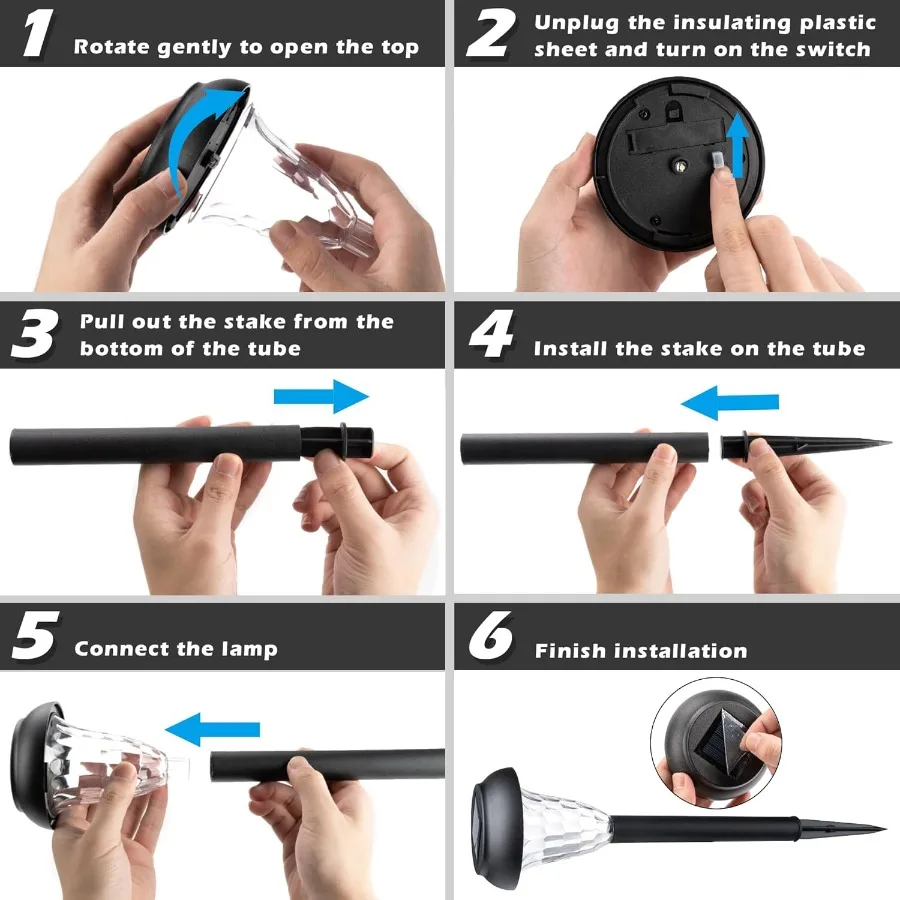 1 Rotate gently to open the top

2 Unplug the insulating plastic sheet and turn on the switch

3 Pull out the stake from the bottom of the tube

4 Install the stake on the tube

5 Connect the lamp

6 Finish installation