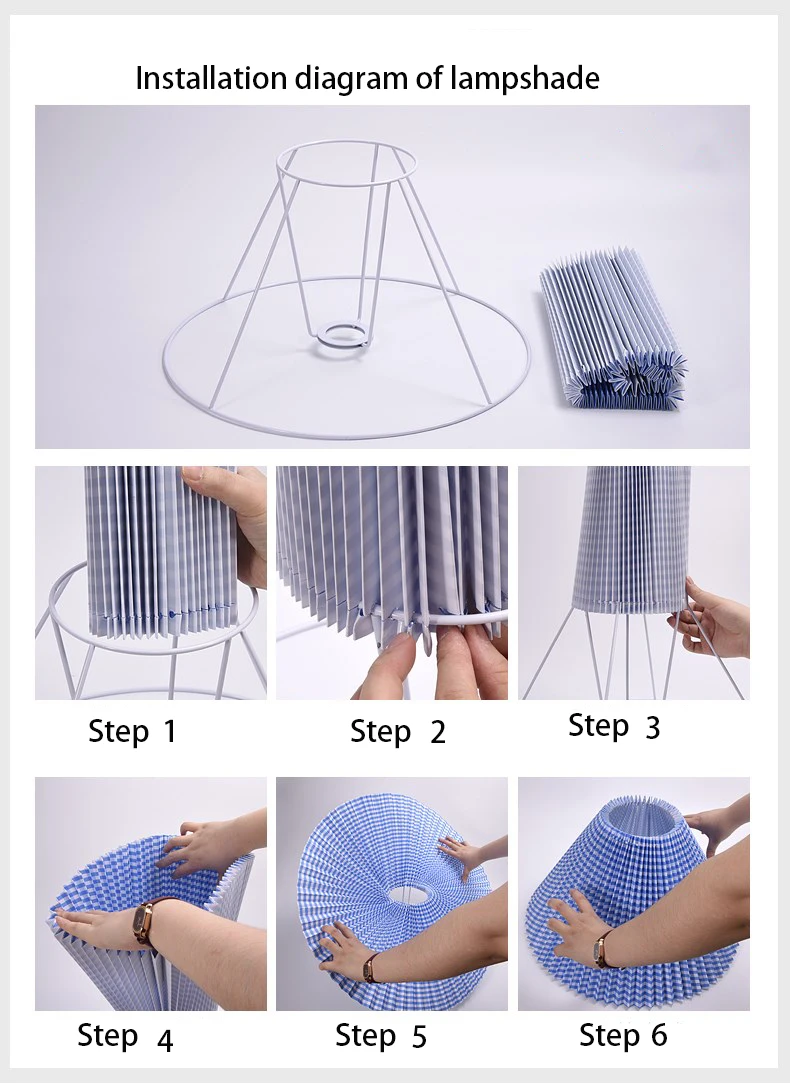 Installation diagram of lampshade

Step 1

Step 2

Step 3

Step 4

Step 5

Step 6