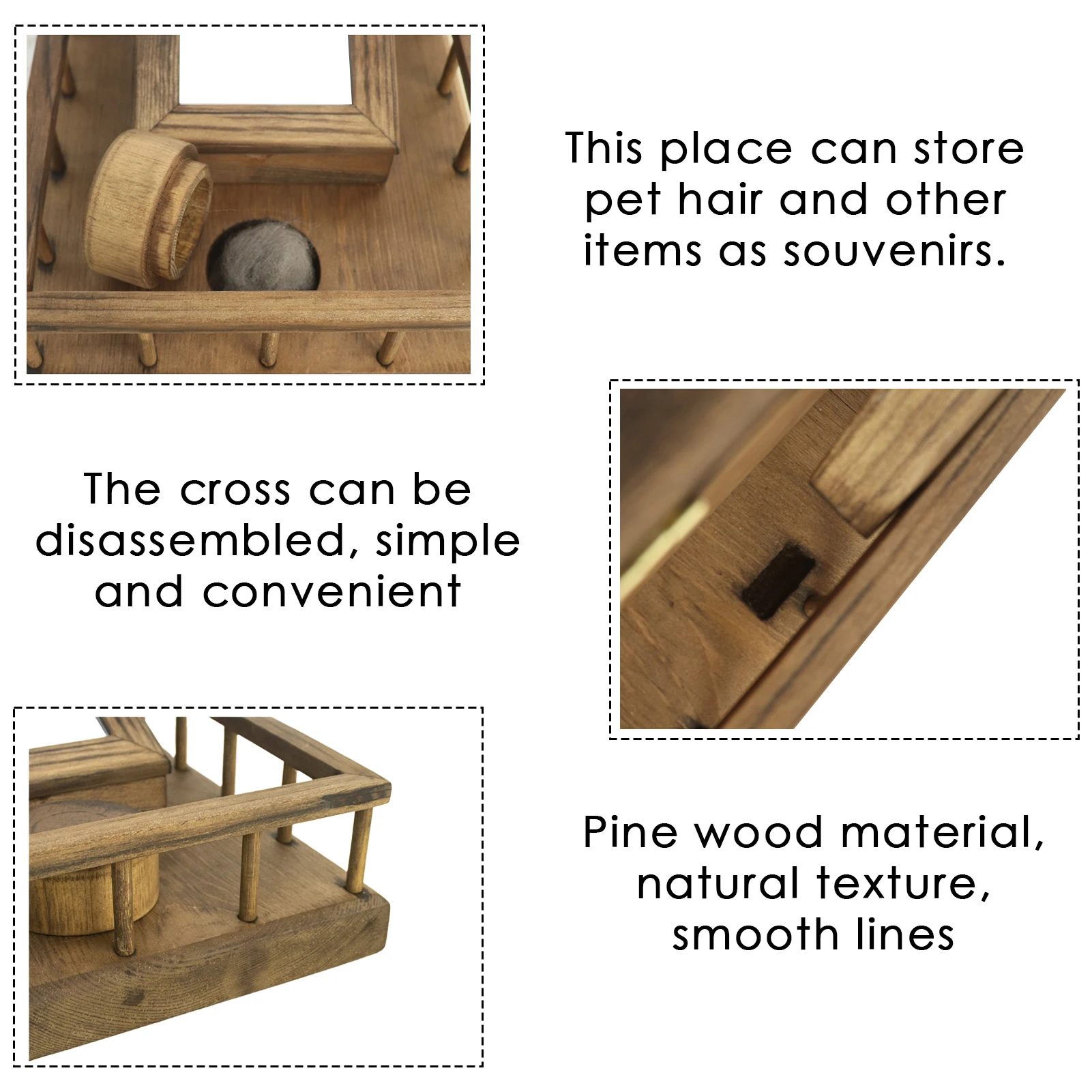 This place can store pet hair and other items as souvenirs.

The cross can be disassembled, simple and convenient

Pine wood material, natural texture, smooth lines