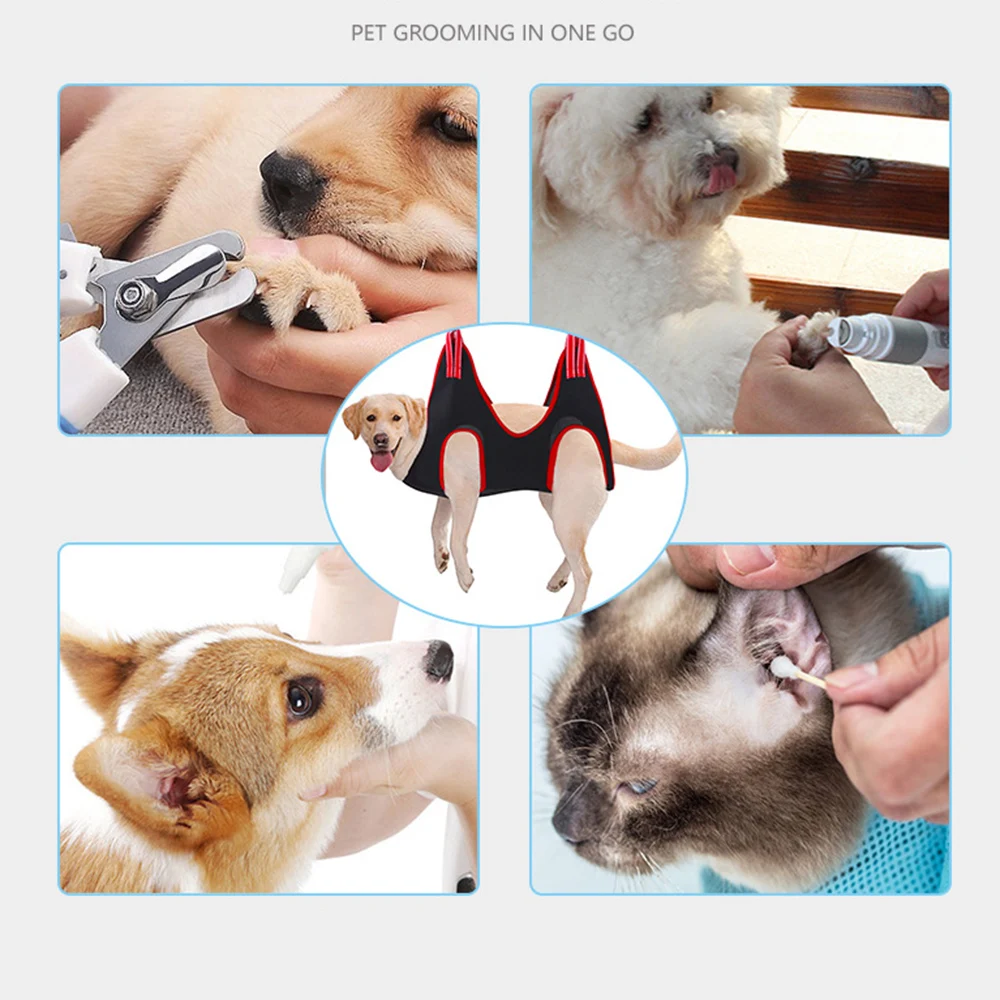 PET GROOMING IN ONE GO