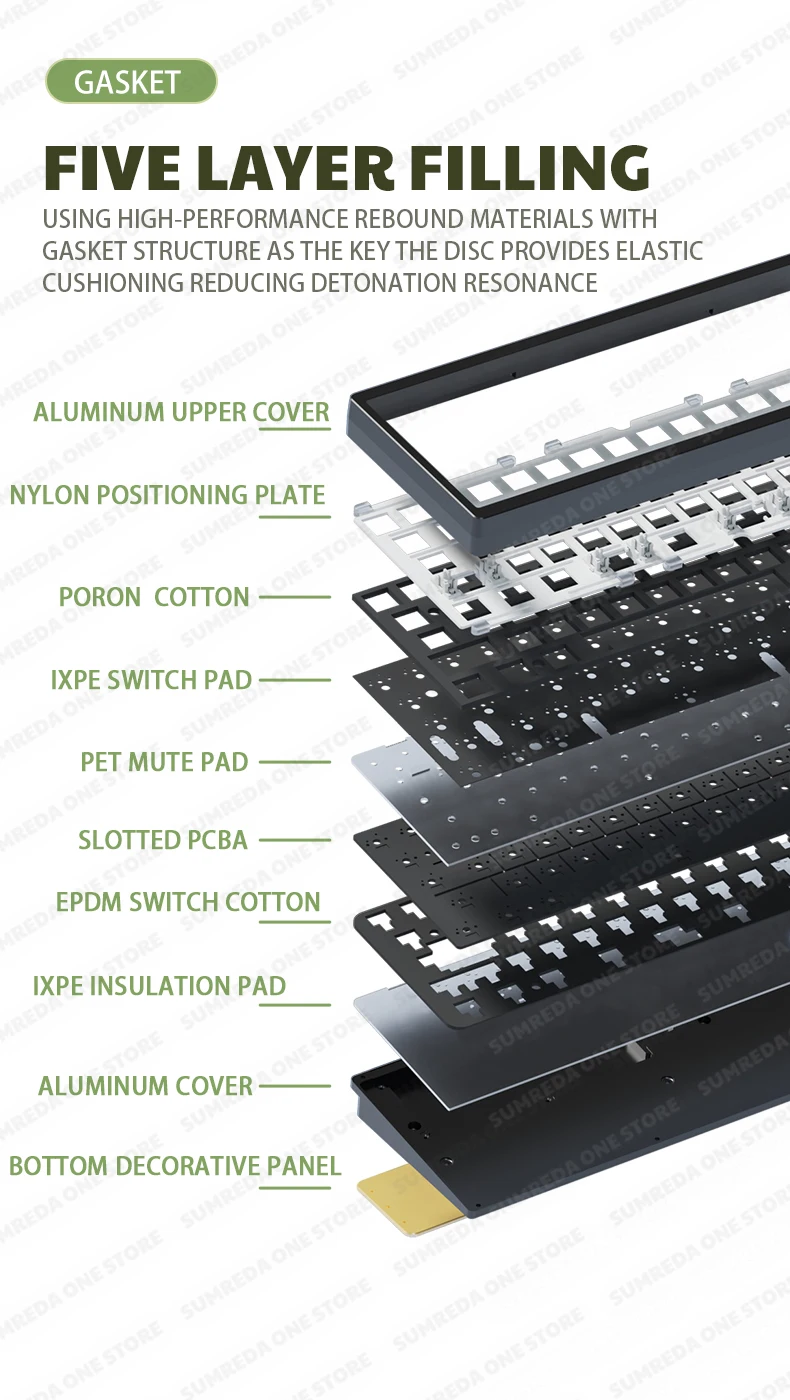 GASKET

FIVE LAYER FILLING

USING HIGH-PERFORMANCE REBOUND MATERIALS WITH GASKET STRUCTURE AS THE KEY THE DISC PROVIDES ELASTIC CUSHIONING REDUCING DETONATION RESONANCE

ALUMINUM UPPER COVER

NYLON POSITIONING PLATE

PORON COTTON

IXPE SWITCH PAD

PET MUTE PAD

SLOTTED PCBA

EPDM SWITCH COTTON

IXPE INSULATION PAD

ALUMINUM COVER

BOTTOM DECORATIVE PANEL

SUMREDA ONE STORE