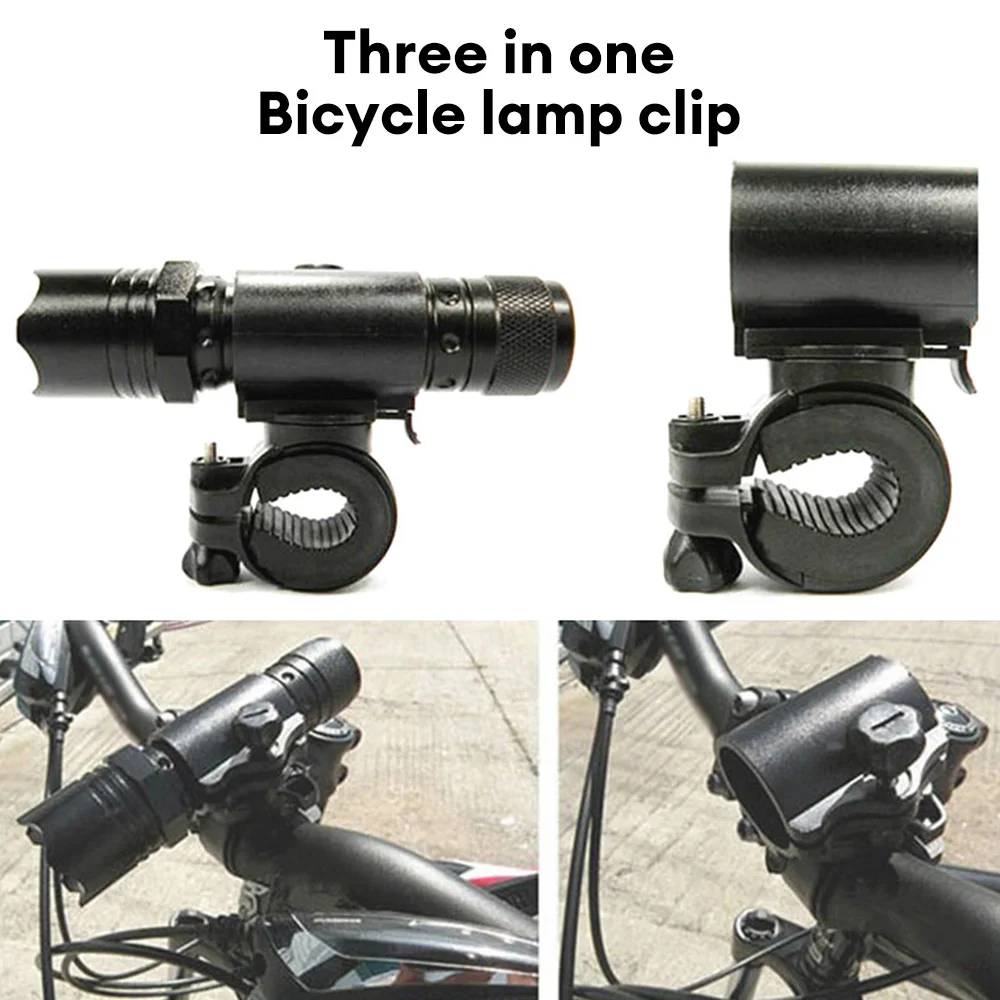 Three in one
Bicycle lamp clip