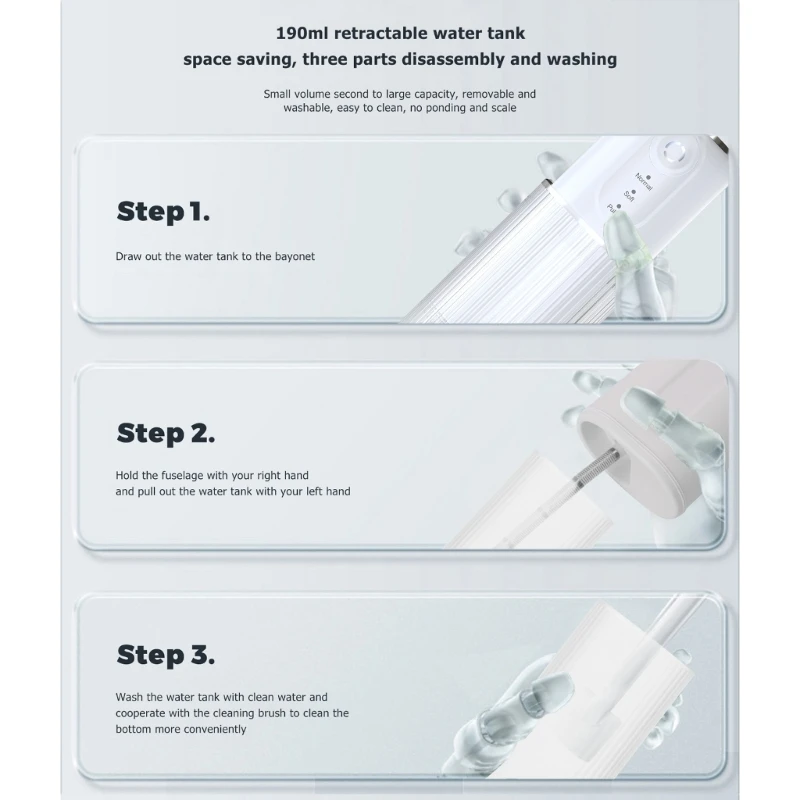 190ml retractable water tank
space saving, three parts disassembly and washing

Small volume second to large capacity, removable and washable, easy to clean, no ponding and scale

Step 1.

Draw out the water tank to the bayonet

Normal
Soft
Pul

Step 2.

Hold the fuselage with your right hand and pull out the water tank with your left hand

Step 3.

Wash the water tank with clean water and cooperate with the cleaning brush to clean the bottom more conveniently