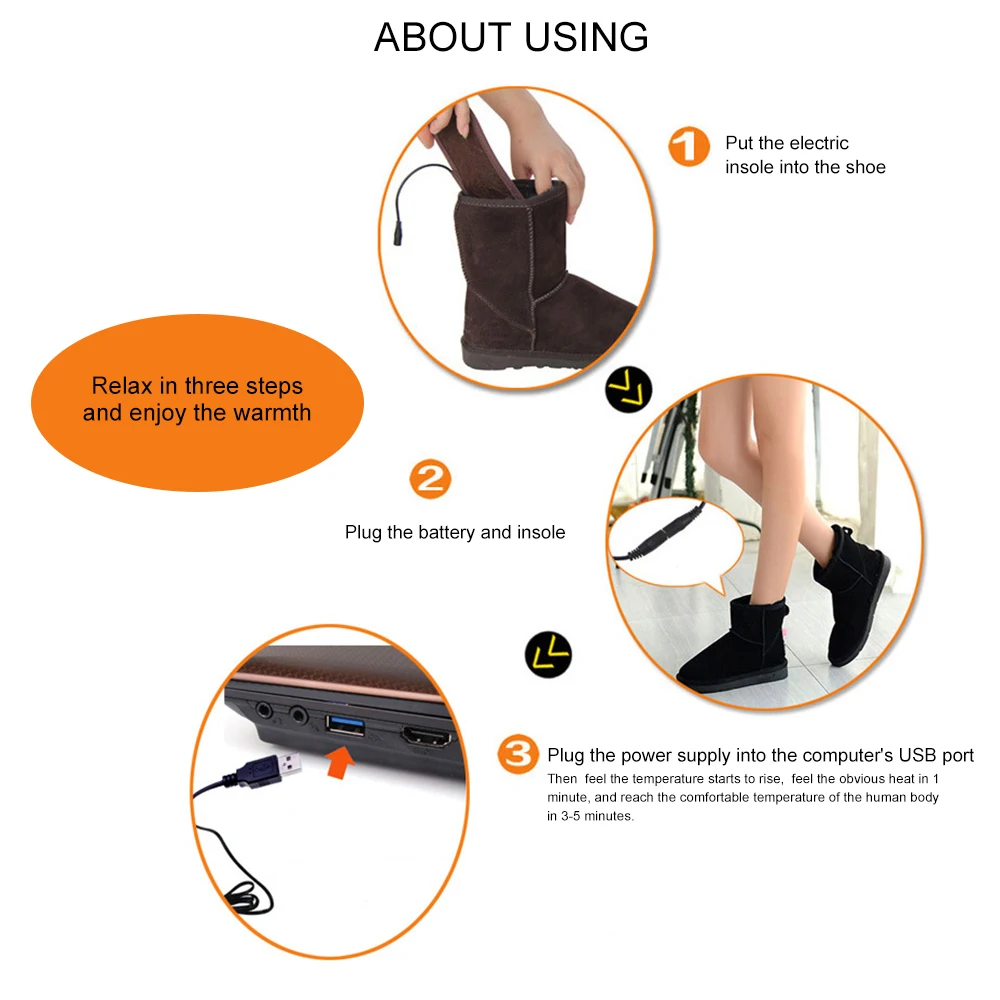 ABOUT USING

1 Put the electric insole into the shoe

Relax in three steps and enjoy the warmth

2

Plug the battery and insole

3 Plug the power supply into the computer's USB port

Then feel the temperature starts to rise, feel the obvious heat in 1 minute, and reach the comfortable temperature of the human body in 3-5 minutes.