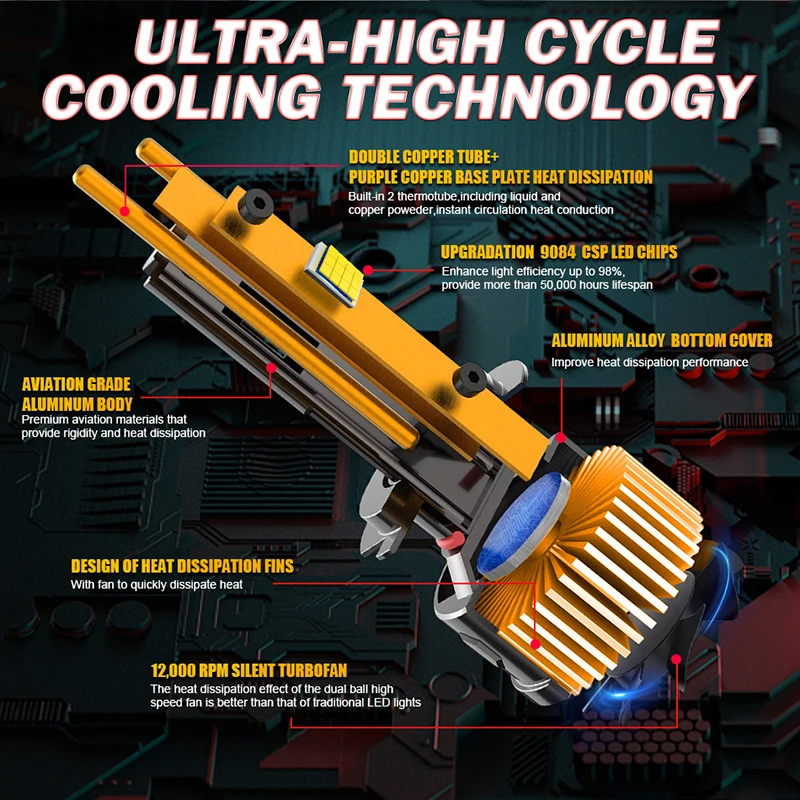 ULTRA-HIGH CYCLE COOLING TECHNOLOGY

DOUBLE COPPER TUBE+
PURPLE COPPER BASE PLATE HEAT DISSIPATION
Built-in 2 thermotube,including liquid and copper poweder,instant circulation heat conduction

UPGRADATION 9084 CSP LED CHIPS
Enhance light efficiency up to 98%, provide more than 50,000 hours lifespan

ALUMINUM ALLOY BOTTOM COVER
Improve heat dissipation performance

AVIATION GRADE ALUMINUM BODY
Premium aviation materials that provide rigidity and heat dissipation

DESIGN OF HEAT DISSIPATION FINS
With fan to quickly dissipate heat

12,000 RPM SILENT TURBOFAN
The heat dissipation effect of the dual ball high speed fan is better than that of traditional LED lights