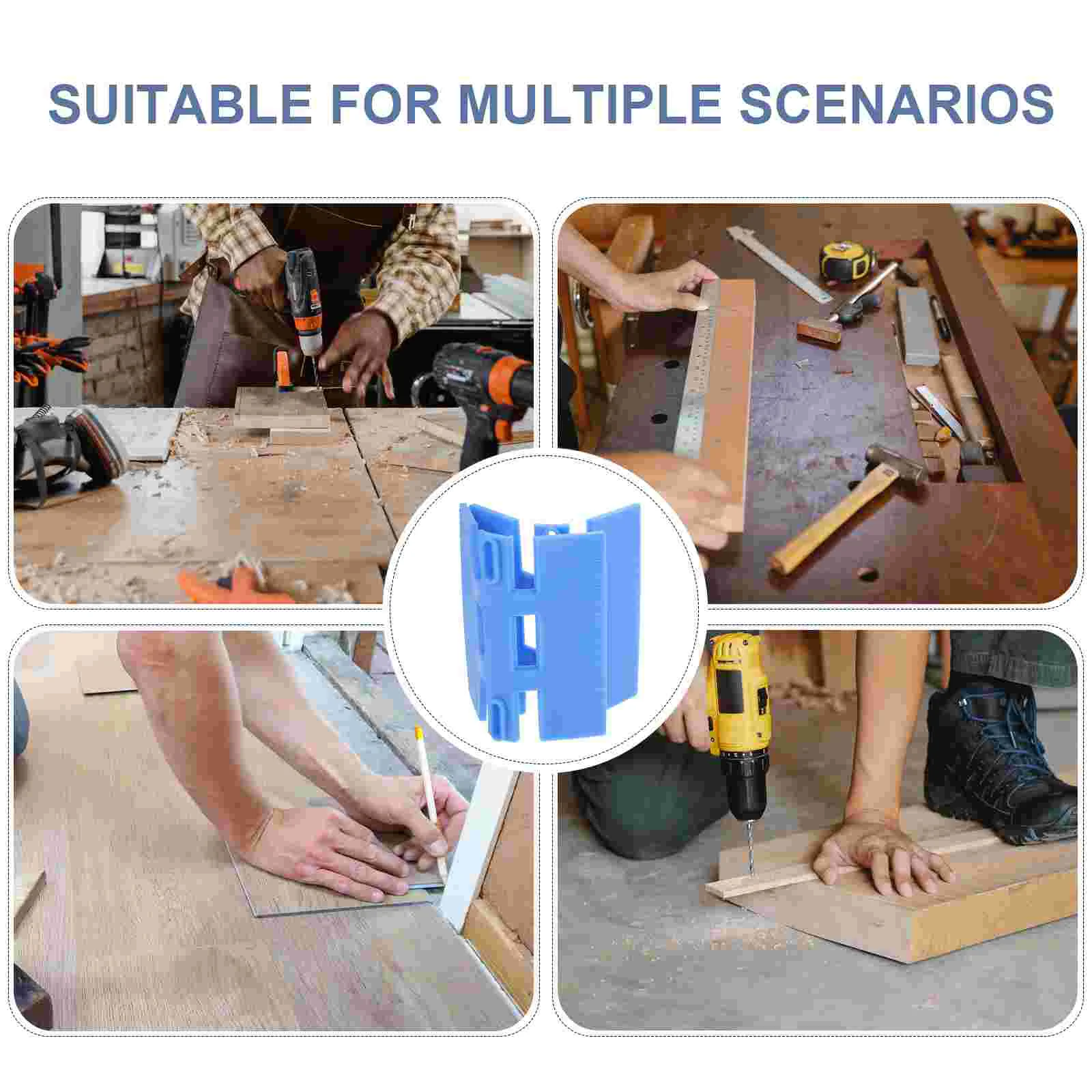 SUITABLE FOR MULTIPLE SCENARIOS