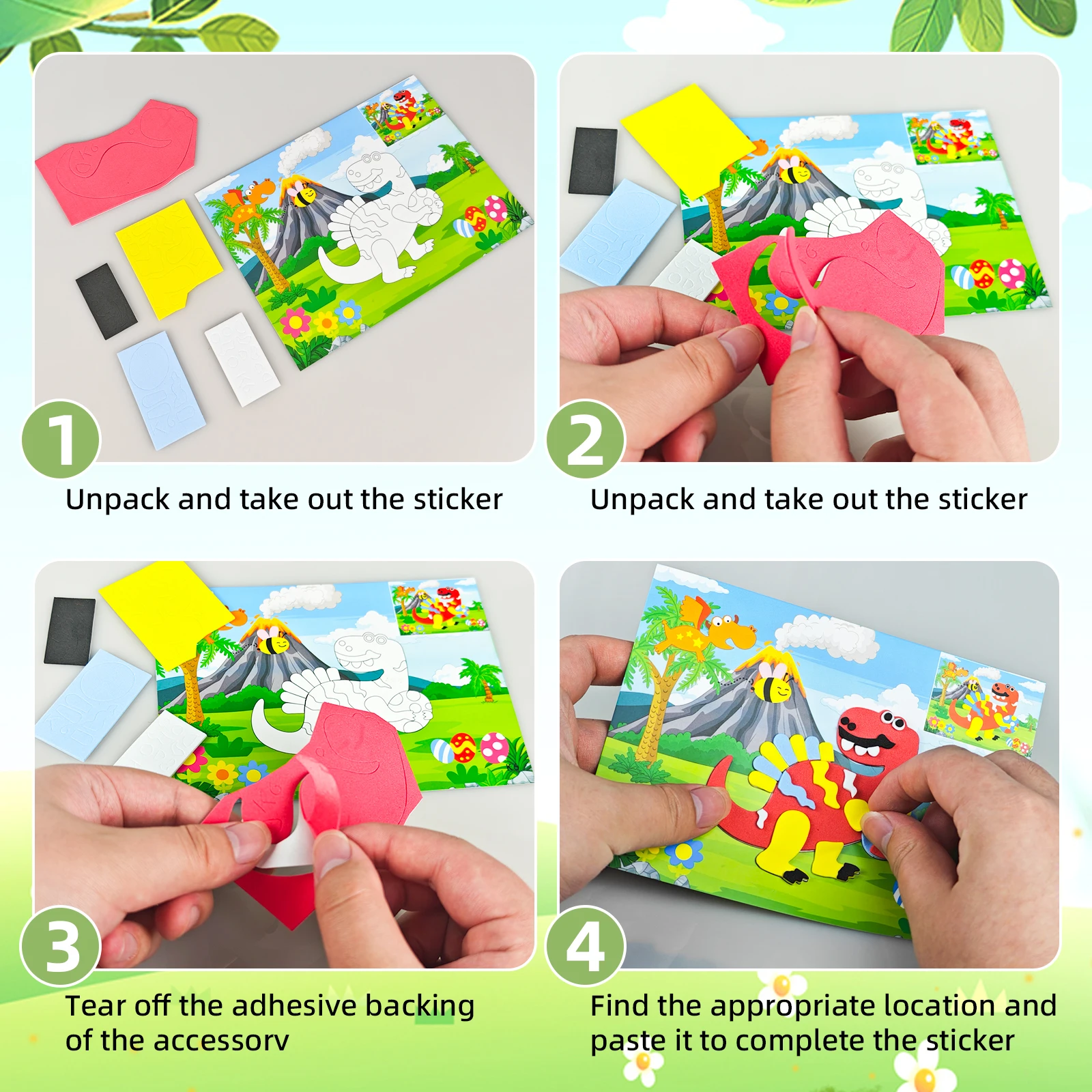 1

Unpack and take out the sticker

2

Unpack and take out the sticker

3

Tear off the adhesive backing of the accessorv

4

Find the appropriate location and paste it to complete the sticker