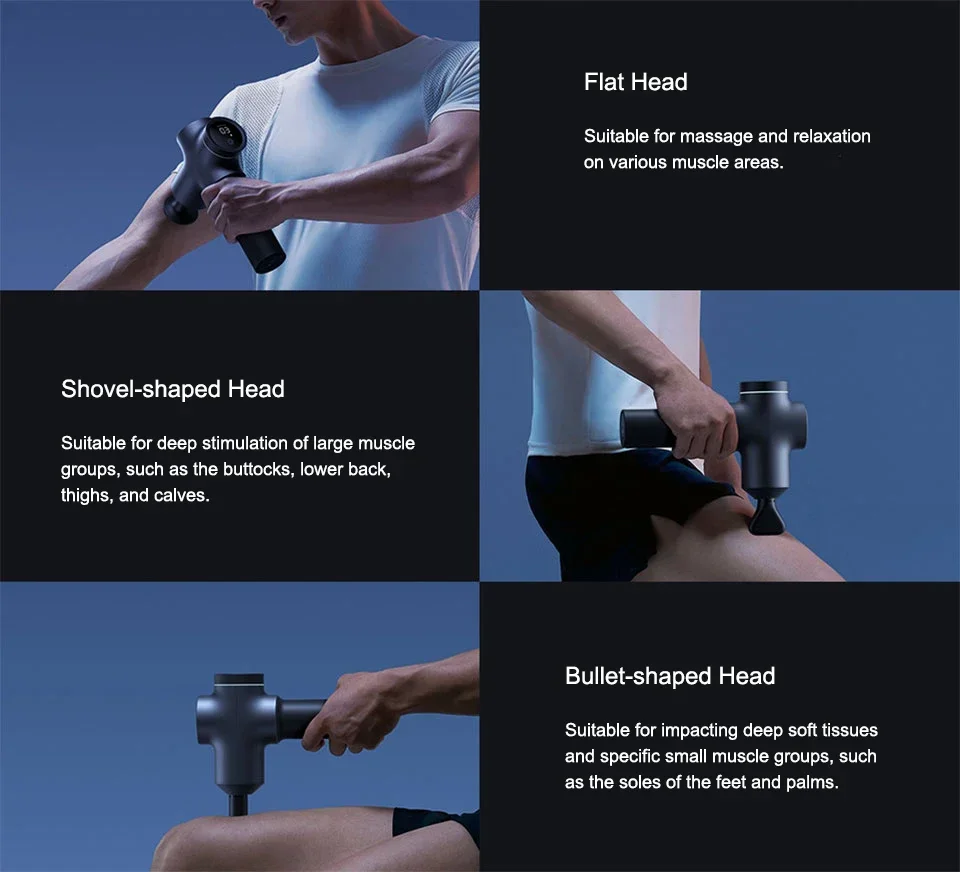 Flat Head

Suitable for massage and relaxation on various muscle areas.

Shovel-shaped Head

Suitable for deep stimulation of large muscle groups, such as the buttocks, lower back, thighs, and calves.

Bullet-shaped Head

Suitable for impacting deep soft tissues and specific small muscle groups, such as the soles of the feet and palms.