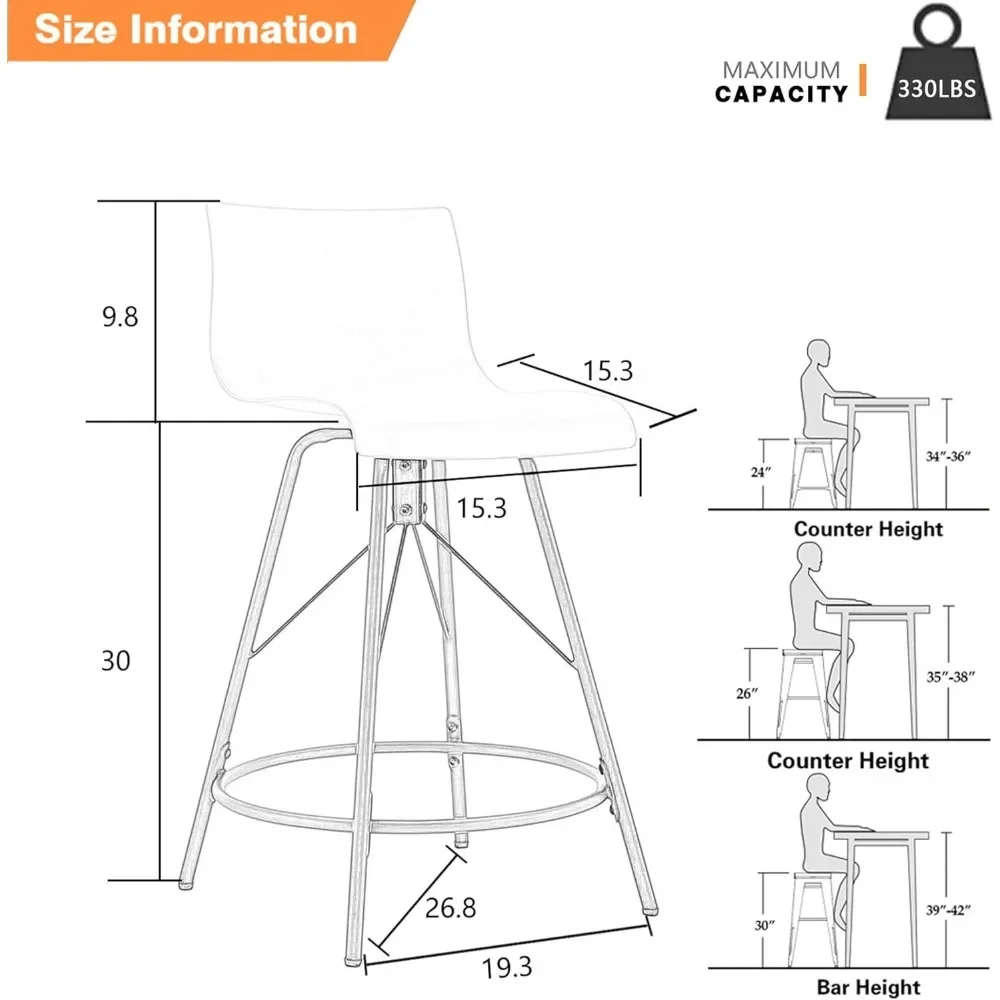 Size Information

MAXIMUM CAPACITY

330LBS

9.8

15.3

15.3

30

26.8

19.3

24″

34″-36″

Counter Height

26″

35″-38″

Counter Height

30″

39″-42″

Bar Height