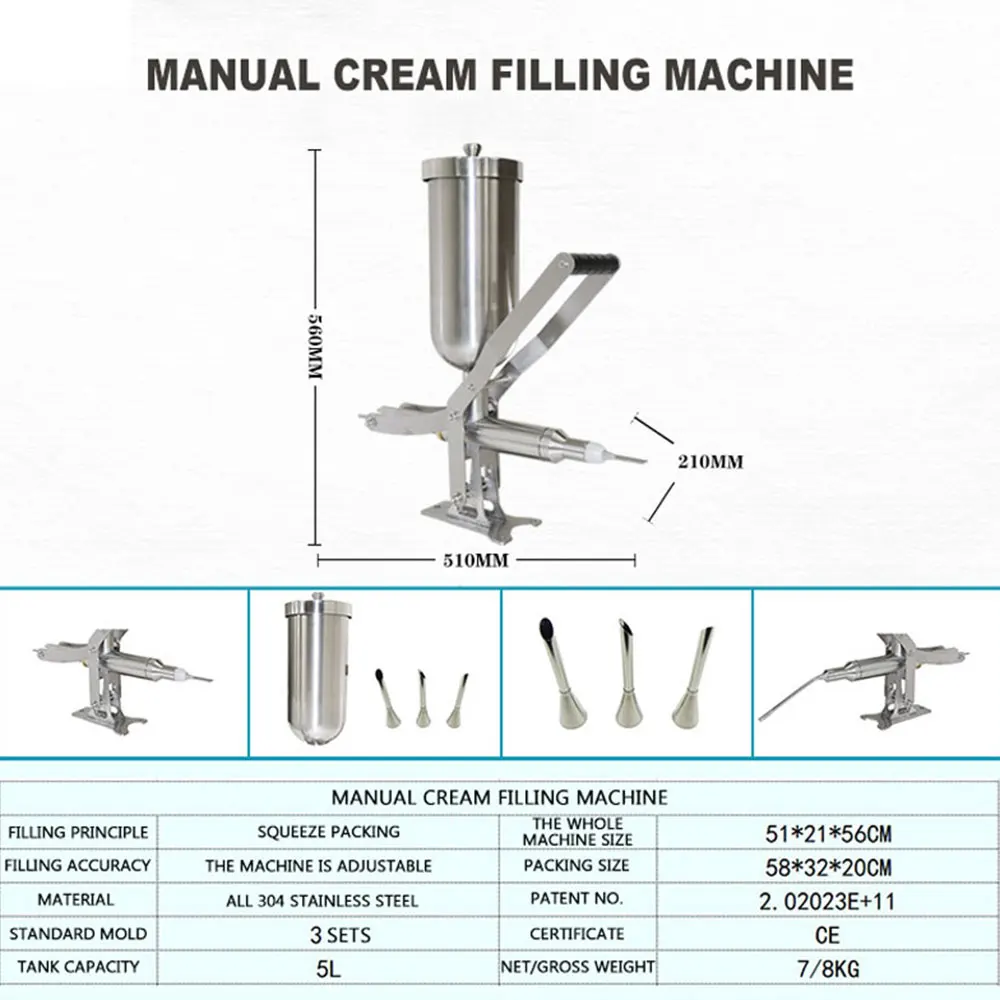 MANUAL CREAM FILLING MACHINE

560MM

210MM

510MM

| MANUAL CREAM FILLING MACHINE | | | |
|---|---|---|---|
| FILLING PRINCIPLE | SQUEEZE PACKING | THE WHOLE MACHINE SIZE | 51*21*56CM |
| FILLING ACCURACY | THE MACHINE IS ADJUSTABLE | PACKING SIZE | 58*32*20CM |
| MATERIAL | ALL 304 STAINLESS STEEL | PATENT NO. | 2.02023E+11 |
| STANDARD MOLD | 3 SETS | CERTIFICATE | CE |
| TANK CAPACITY | 5L | NET/GROSS WEIGHT | 7/8KG |