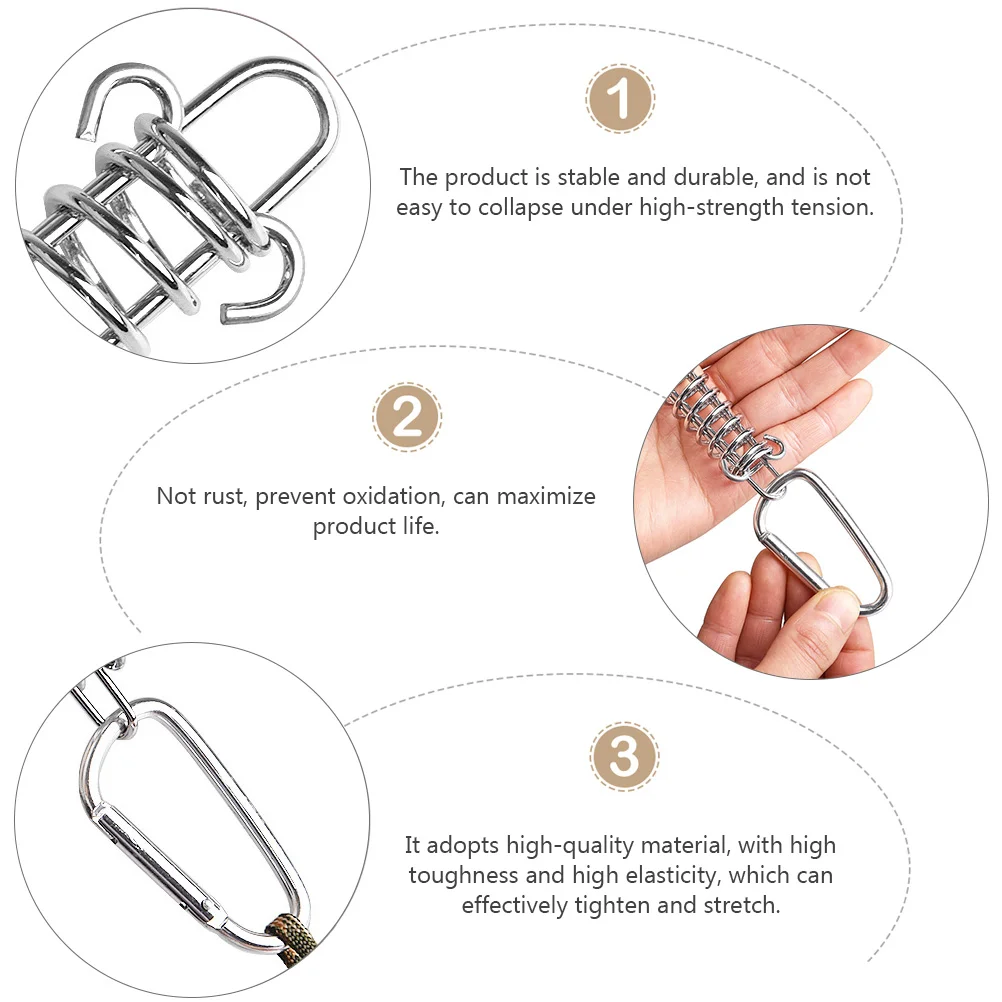 1

The product is stable and durable, and is not easy to collapse under high-strength tension.

2

Not rust, prevent oxidation, can maximize product life.

3

It adopts high-quality material, with high toughness and high elasticity, which can effectively tighten and stretch.