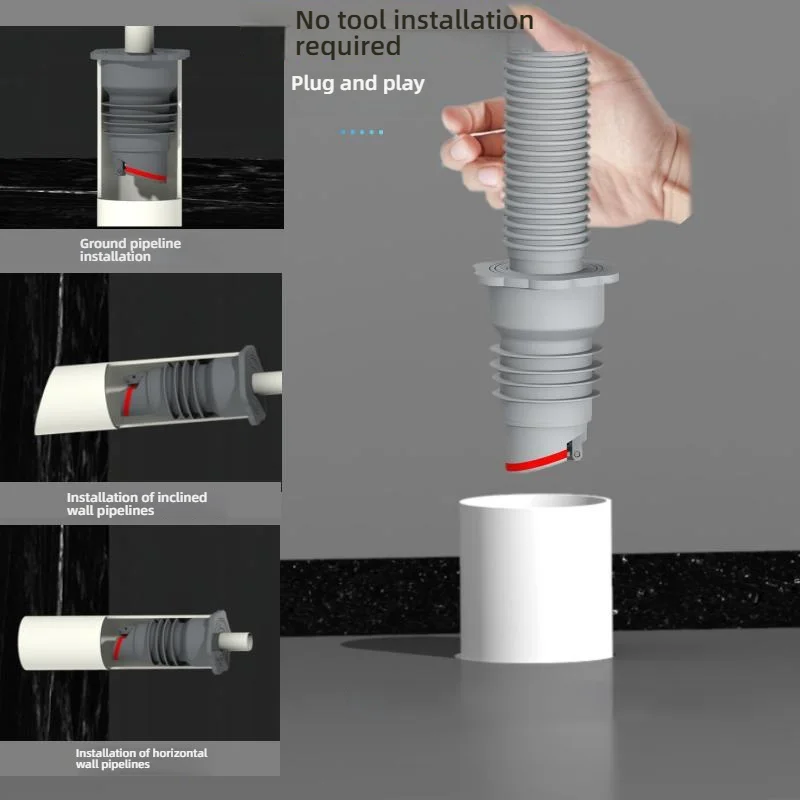 No tool installation required

Plug and play

Ground pipeline installation

Installation of inclined wall pipelines

Installation of horizontal wall pipelines