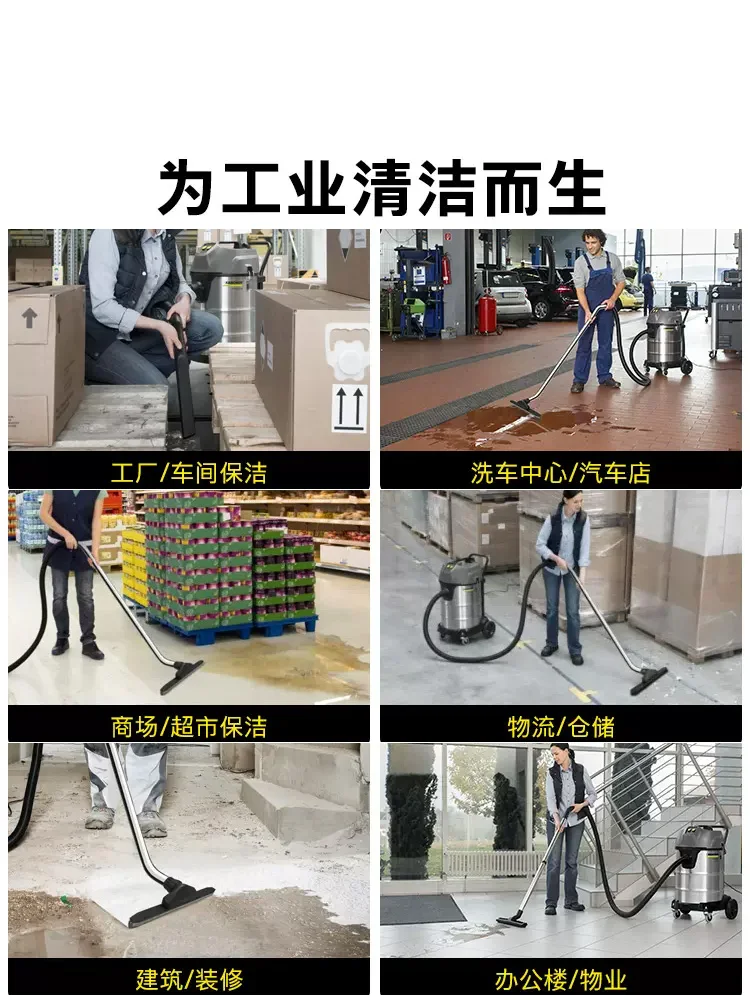 为工业清洁而生

工厂/车间保洁

洗车中心/汽车店

商场/超市保洁

物流/仓储

建筑/装修

办公楼/物业