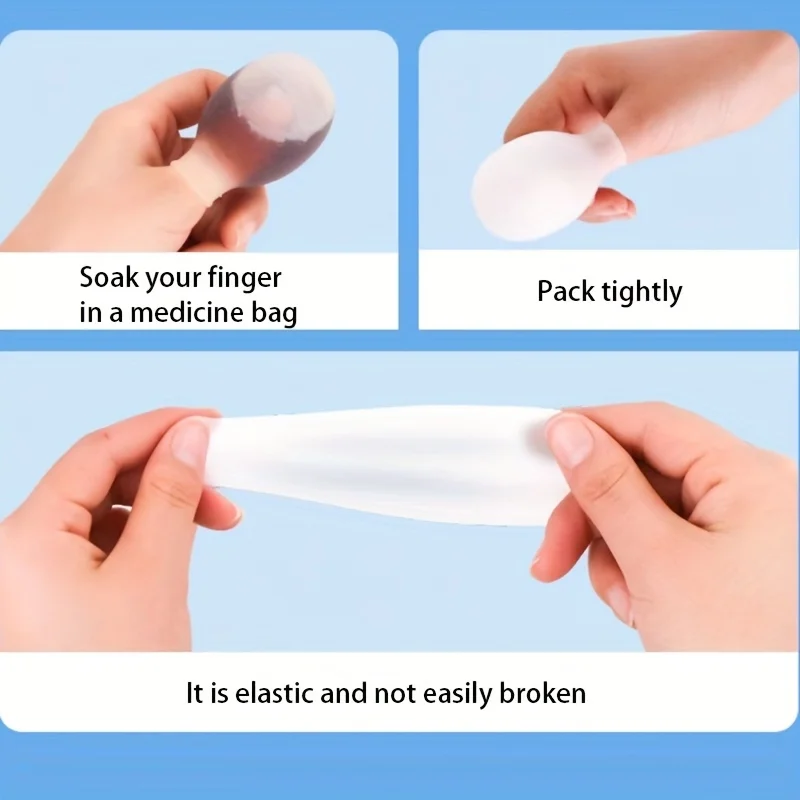 Soak your finger in a medicine bag

Pack tightly

It is elastic and not easily broken