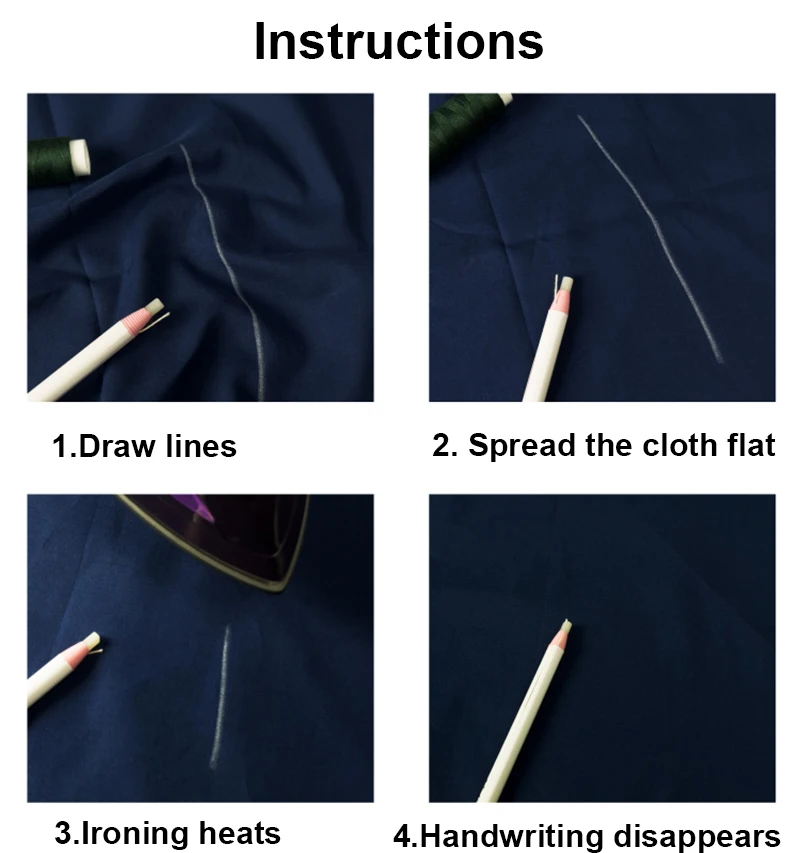 Instructions

1.Draw lines

2. Spread the cloth flat

3.Ironing heats

4.Handwriting disappears