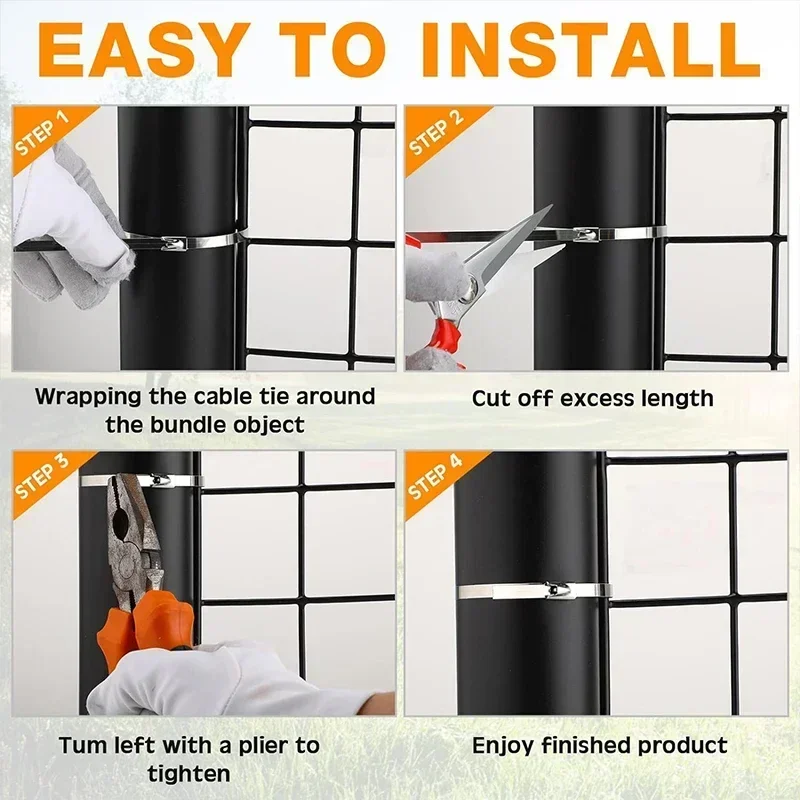 EASY TO INSTALL

STEP 1

Wrapping the cable tie around the bundle object

STEP 2

Cut off excess length

STEP 3

Tum left with a plier to tighten

STEP 4

Enjoy finished product