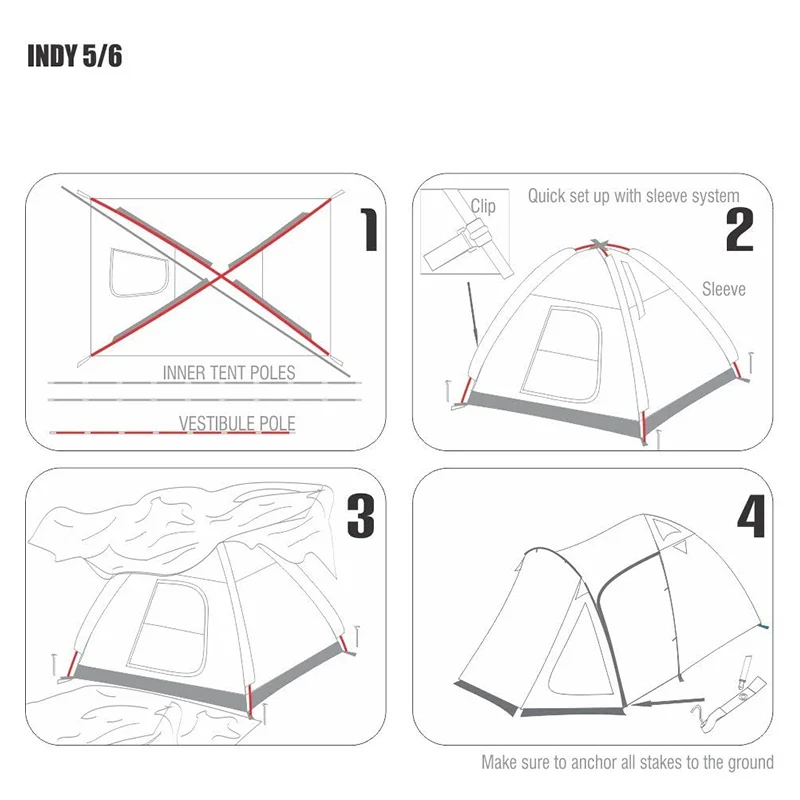 INDY 5/6

1

INNER TENT POLES

VESTIBULE POLE

Clip

Quick set up with sleeve system

2

Sleeve

3

4

Make sure to anchor all stakes to the ground