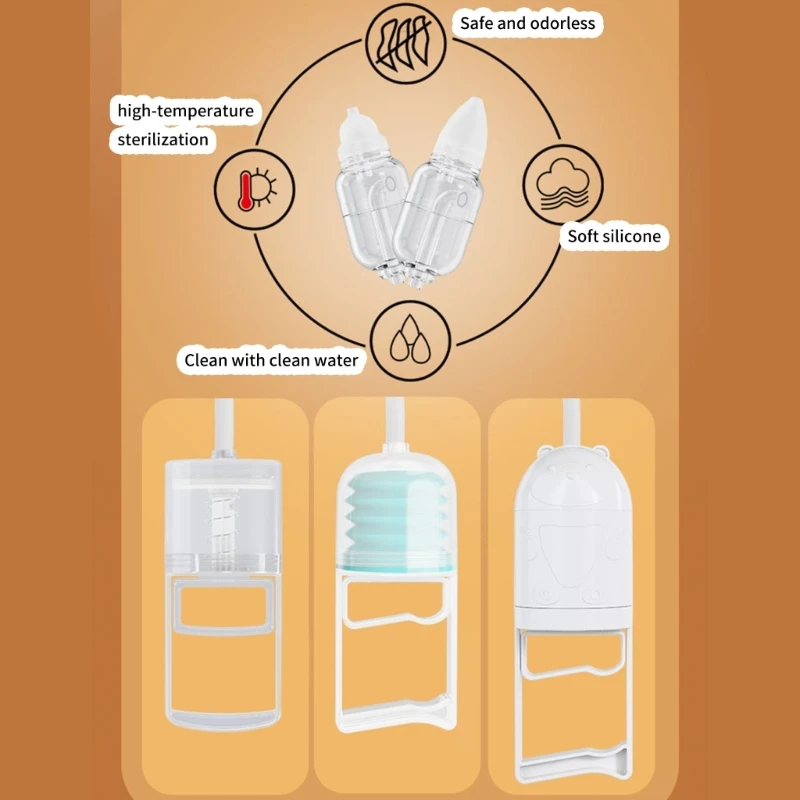 Safe and odorless

high-temperature sterilization

Soft silicone

Clean with clean water