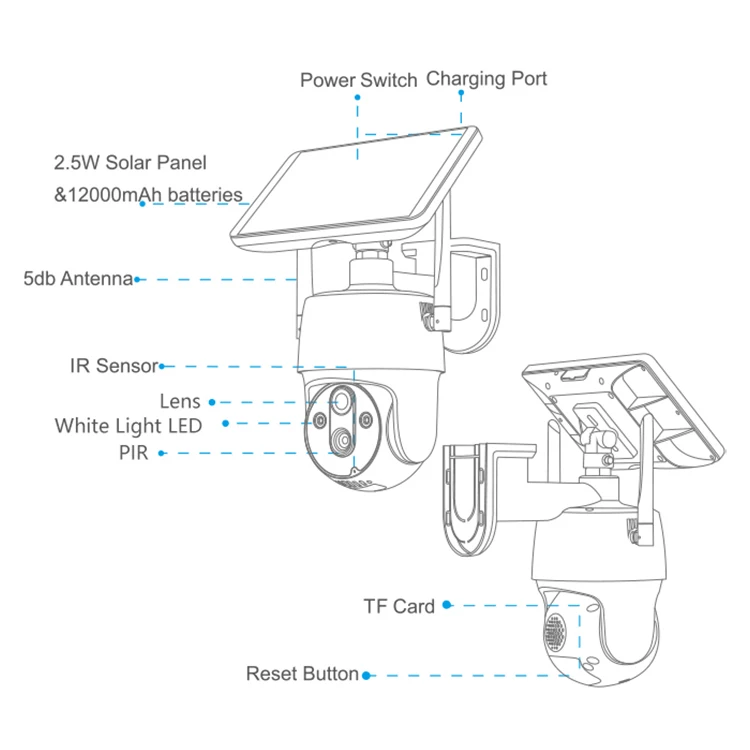 Power Switch
Charging Port
2.5W Solar Panel
&12000mAh batteries
5db Antenna
IR Sensor
Lens
White Light LED
PIR
TF Card
Reset Button