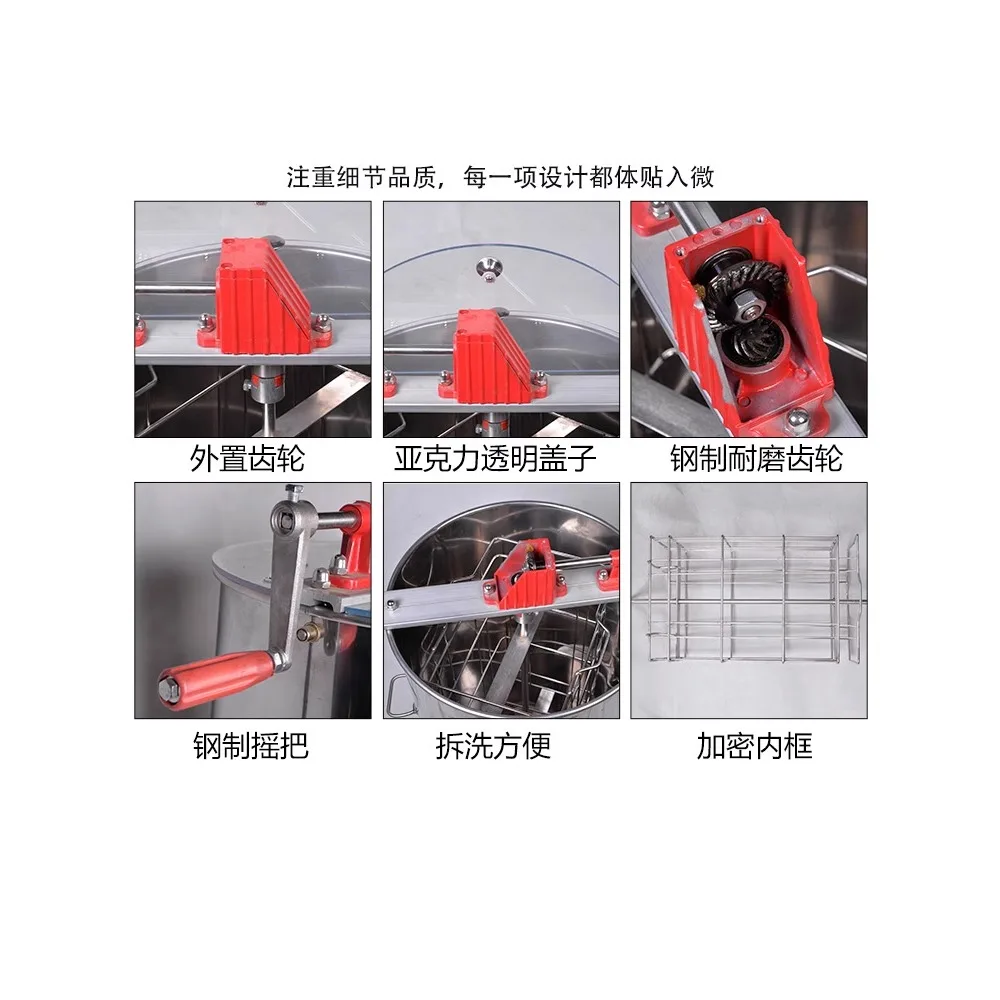 注重细节品质，每一项设计都体贴入微

外置齿轮

亚克力透明盖子

钢制耐磨齿轮

钢制摇把

拆洗方便

加密内框