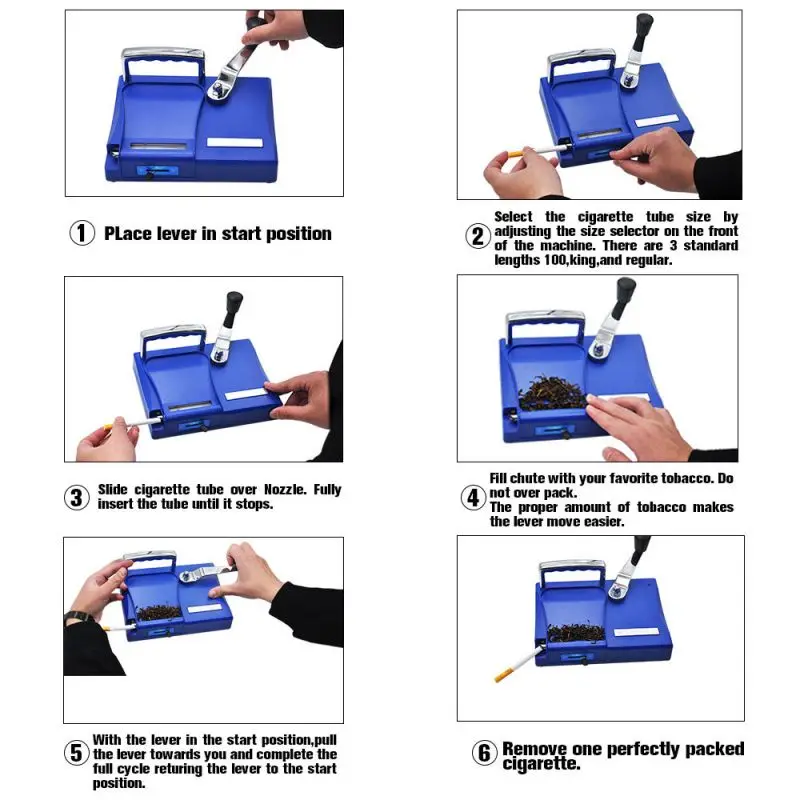 1 PLace lever in start position

2 Select the cigarette tube size by adjusting the size selector on the front of the machine. There are 3 standard lengths 100,king,and regular.

3 Slide cigarette tube over Nozzle. Fully insert the tube until it stops.

4 Fill chute with your favorite tobacco. Do not over pack.
The proper amount of tobacco makes the lever move easier.

5 With the lever in the start position,pull the lever towards you and complete the full cycle returing the lever to the start position.

6 Remove one perfectly packed cigarette.