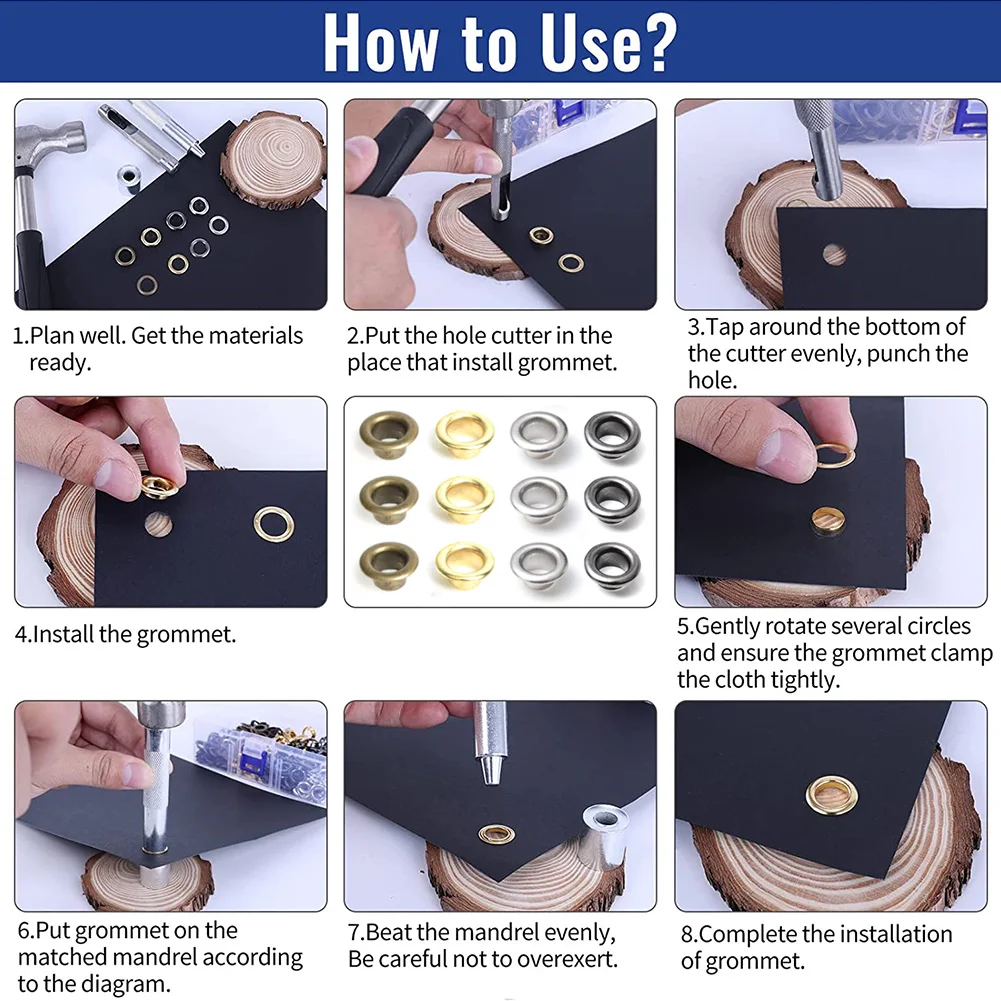 How to Use?

1.Plan well. Get the materials ready.

2.Put the hole cutter in the place that install grommet.

3.Tap around the bottom of the cutter evenly, punch the hole.

4.Install the grommet.

5.Gently rotate several circles and ensure the grommet clamp the cloth tightly.

6.Put grommet on the matched mandrel according to the diagram.

7.Beat the mandrel evenly, Be careful not to overexert.

8.Complete the installation of grommet.