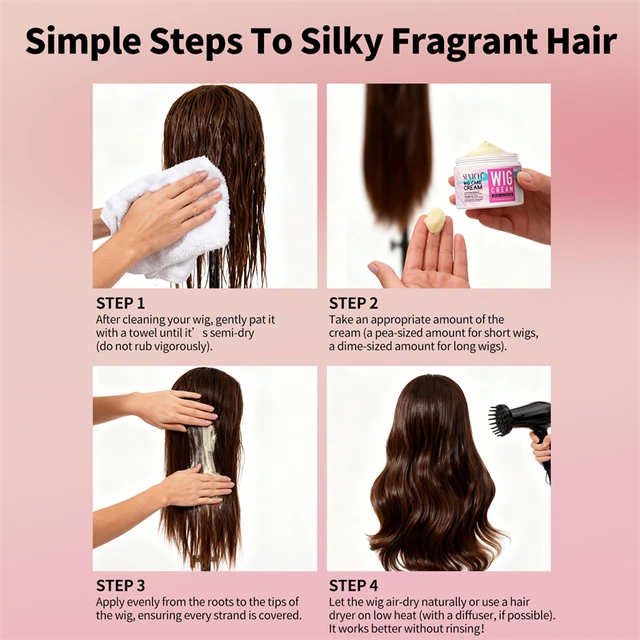 Simple Steps To Silky Fragrant Hair

SEVICH
WIG CARE CREAM
WIG CREAM

STEP 1
After cleaning your wig, gently pat it with a towel until it’s semi-dry (do not rub vigorously).

STEP 2
Take an appropriate amount of the cream (a pea-sized amount for short wigs, a dime-sized amount for long wigs).

STEP 3
Apply evenly from the roots to the tips of the wig, ensuring every strand is covered.

STEP 4
Let the wig air-dry naturally or use a hair dryer on low heat (with a diffuser, if possible). It works better without rinsing!