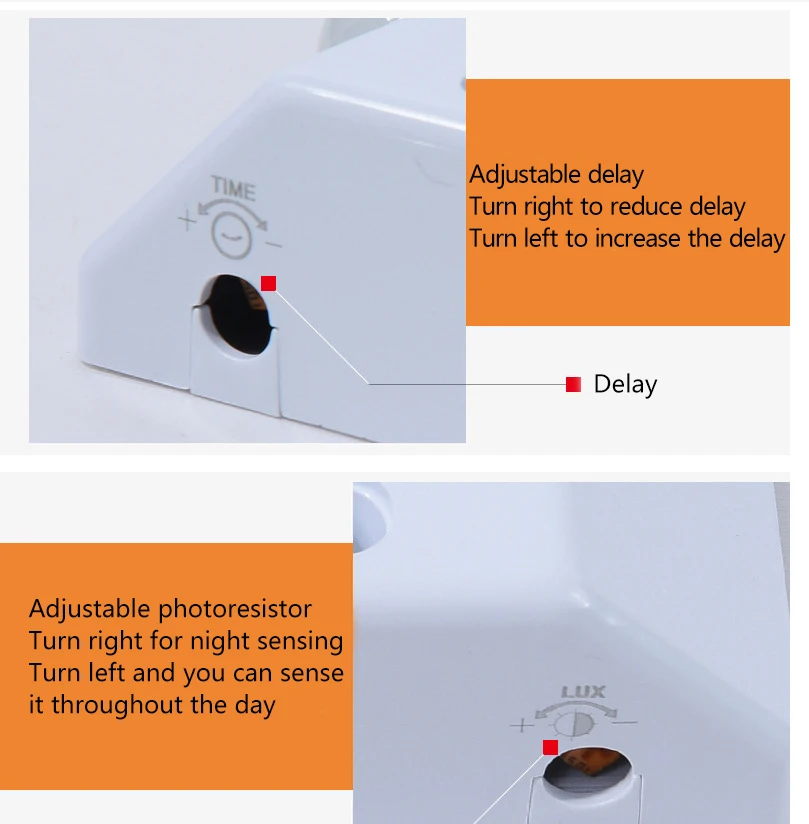 TIME
+
−

Adjustable delay
Turn right to reduce delay
Turn left to increase the delay

Delay

Adjustable photoresistor
Turn right for night sensing
Turn left and you can sense it throughout the day

LUX
+
−