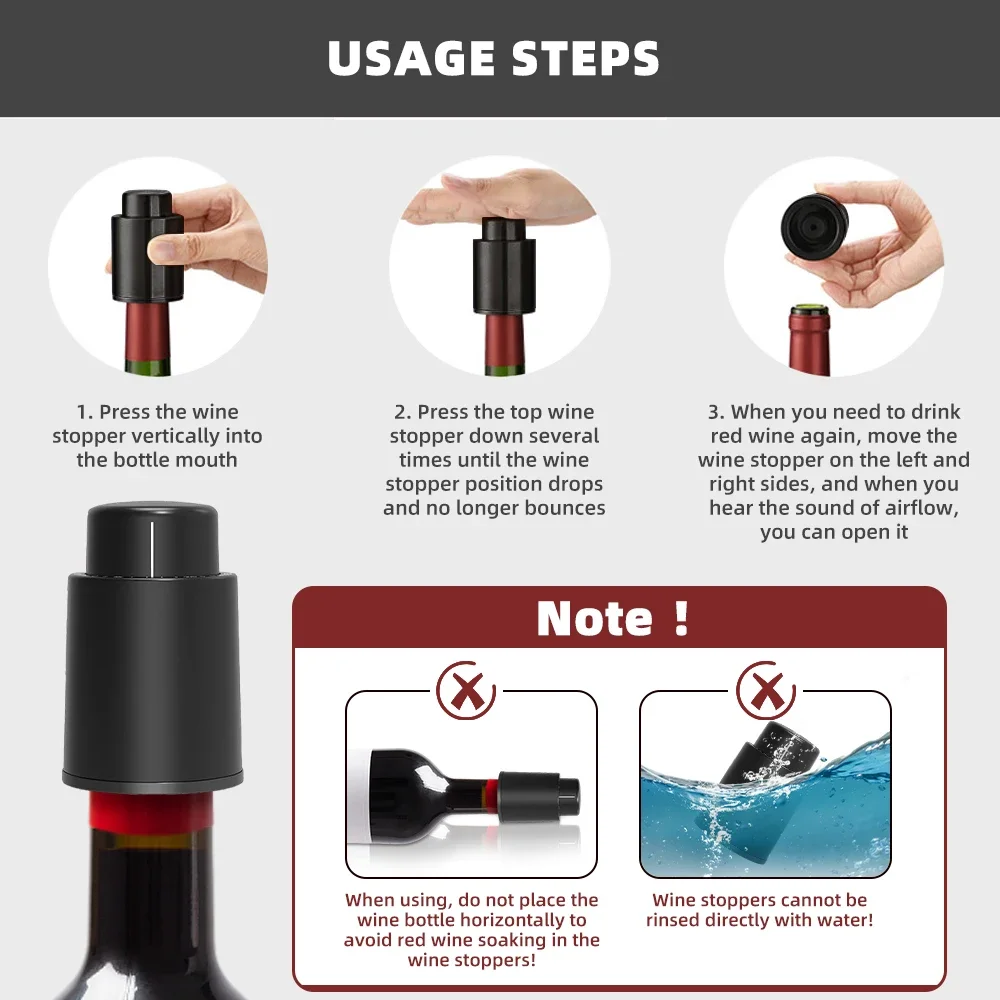 USAGE STEPS

1. Press the wine stopper vertically into the bottle mouth

2. Press the top wine stopper down several times until the wine stopper position drops and no longer bounces

3. When you need to drink red wine again, move the wine stopper on the left and right sides, and when you hear the sound of airflow, you can open it

Note !

When using, do not place the wine bottle horizontally to avoid red wine soaking in the wine stoppers!

Wine stoppers cannot be rinsed directly with water!